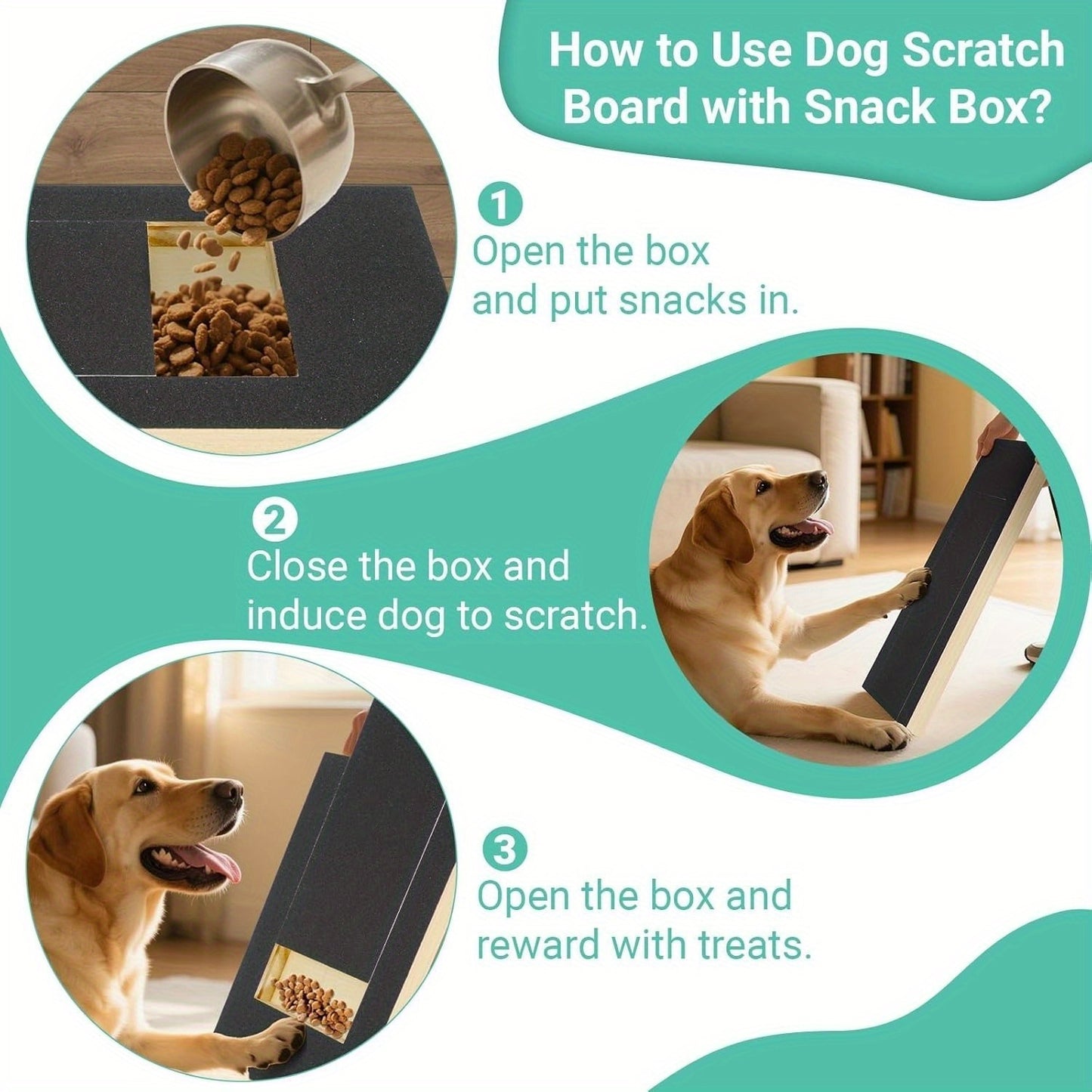 How to Use Dog Scratch Board with Snack Box?

1
Open the box and put snacks in.

2
Close the box and induce dog to scratch.

3
Open the box and reward with treats.