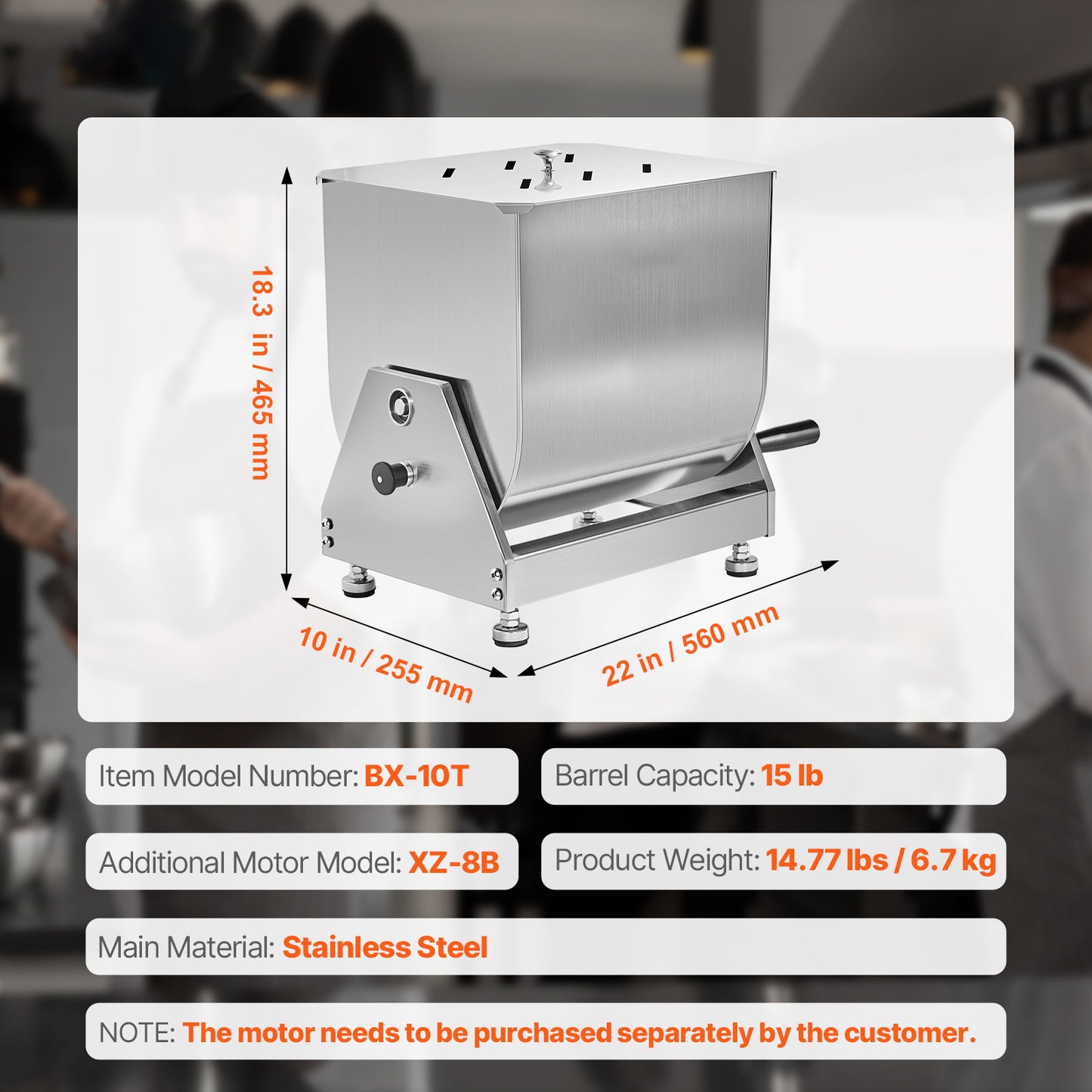 18.3 in / 465 mm

10 in / 255 mm

22 in / 560 mm

Item Model Number: BX-10T

Barrel Capacity: 15 lb

Additional Motor Model: XZ-8B

Product Weight: 14.77 lbs / 6.7 kg

Main Material: Stainless Steel

NOTE: The motor needs to be purchased separately by the customer.