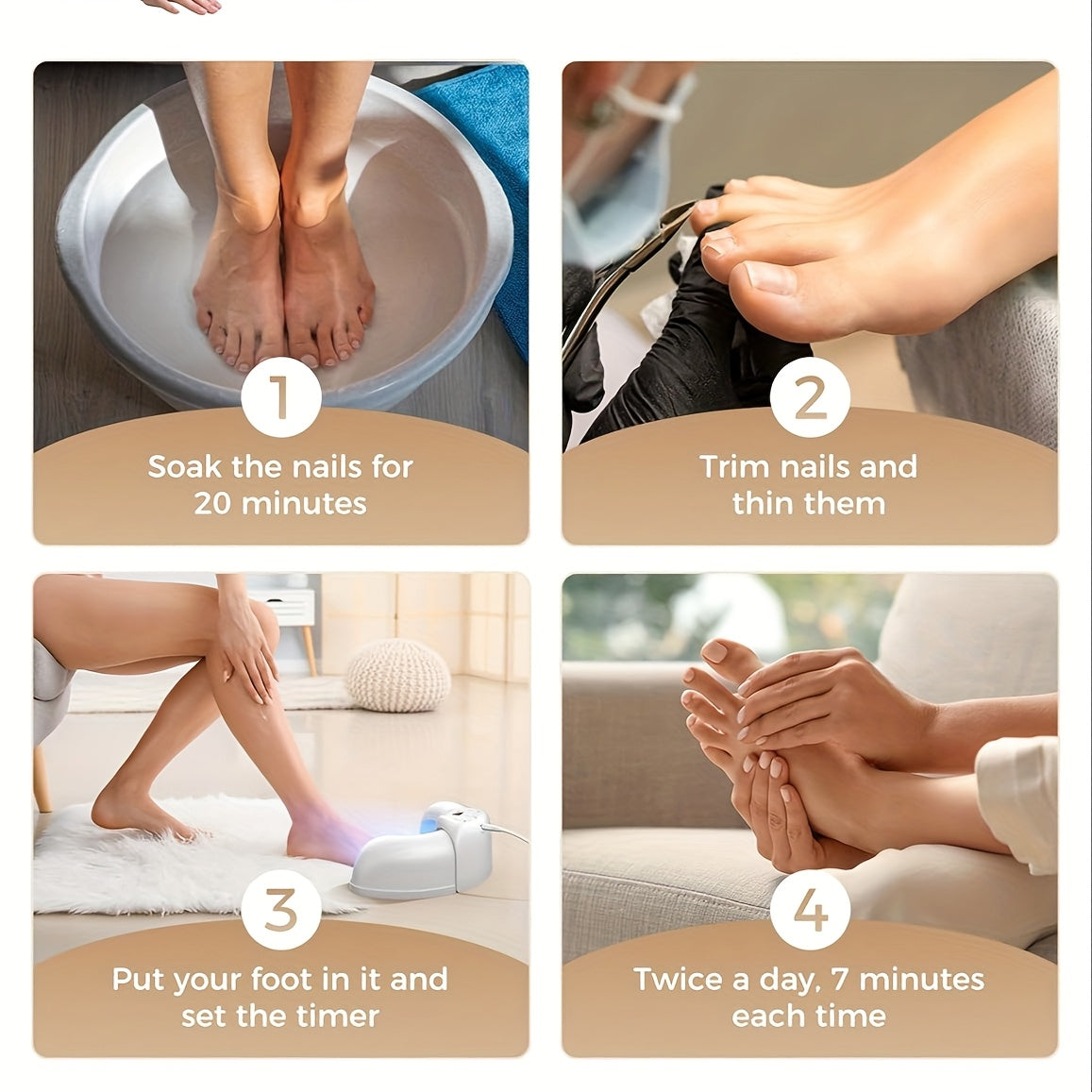 1
Soak the nails for 20 minutes

2
Trim nails and thin them

3
Put your foot in it and set the timer

4
Twice a day, 7 minutes each time