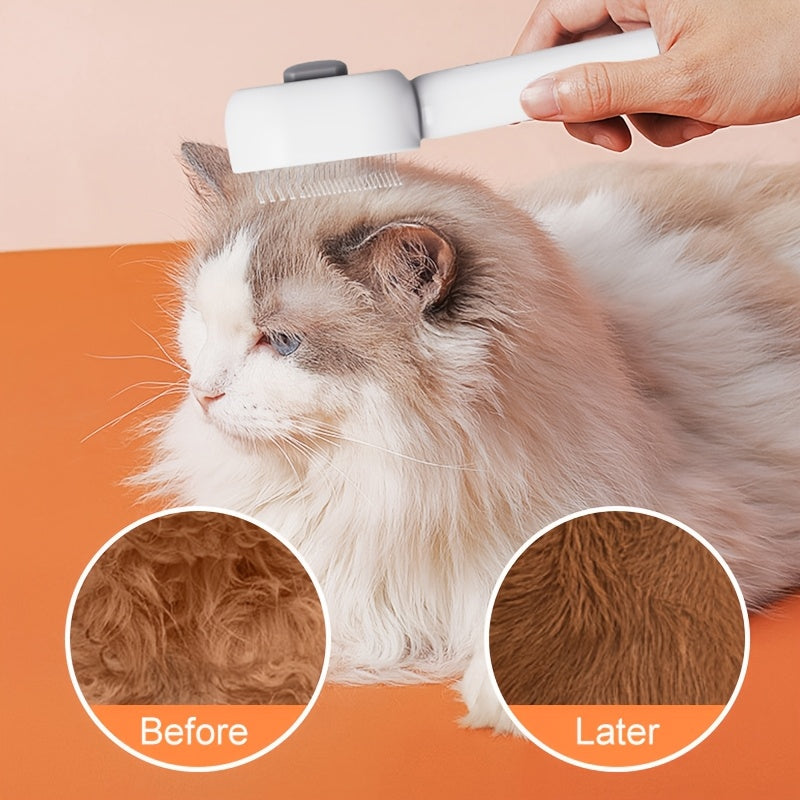 Before

Later