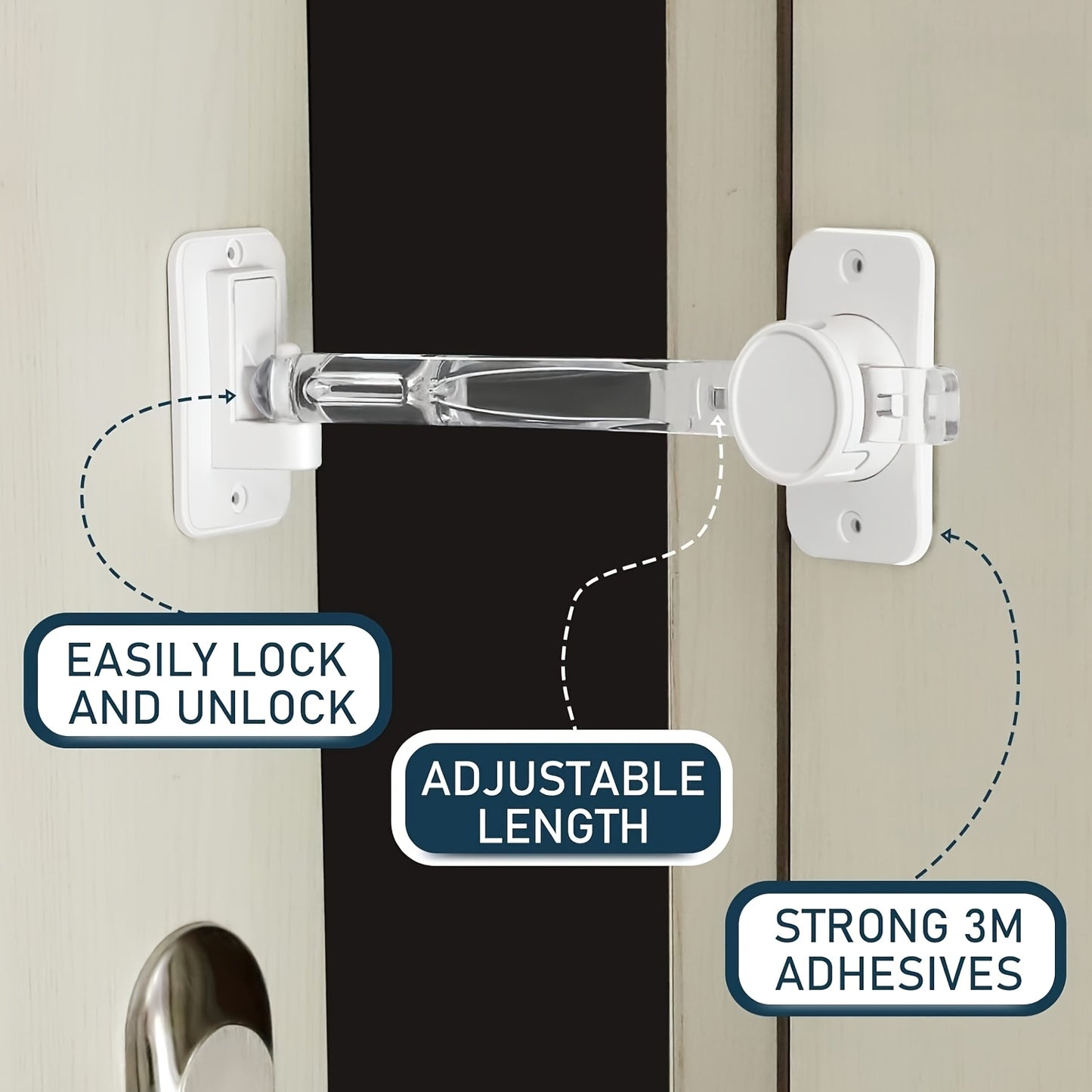 EASILY LOCK AND UNLOCK

ADJUSTABLE LENGTH

STRONG 3M ADHESIVES