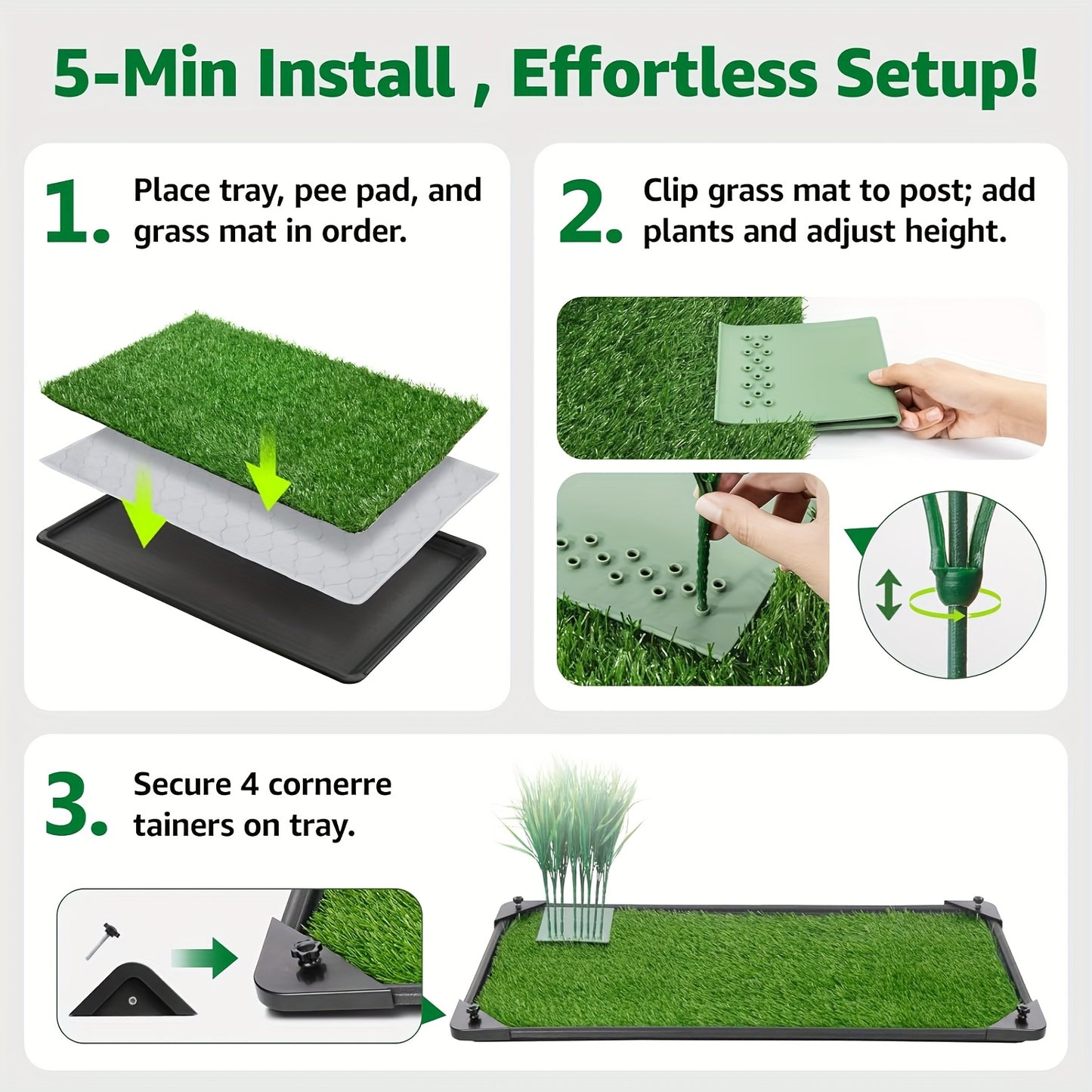 5-Min Install , Effortless Setup!

1. Place tray, pee pad, and grass mat in order.

2. Clip grass mat to post; add plants and adjust height.

3. Secure 4 cornerre tainers on tray.