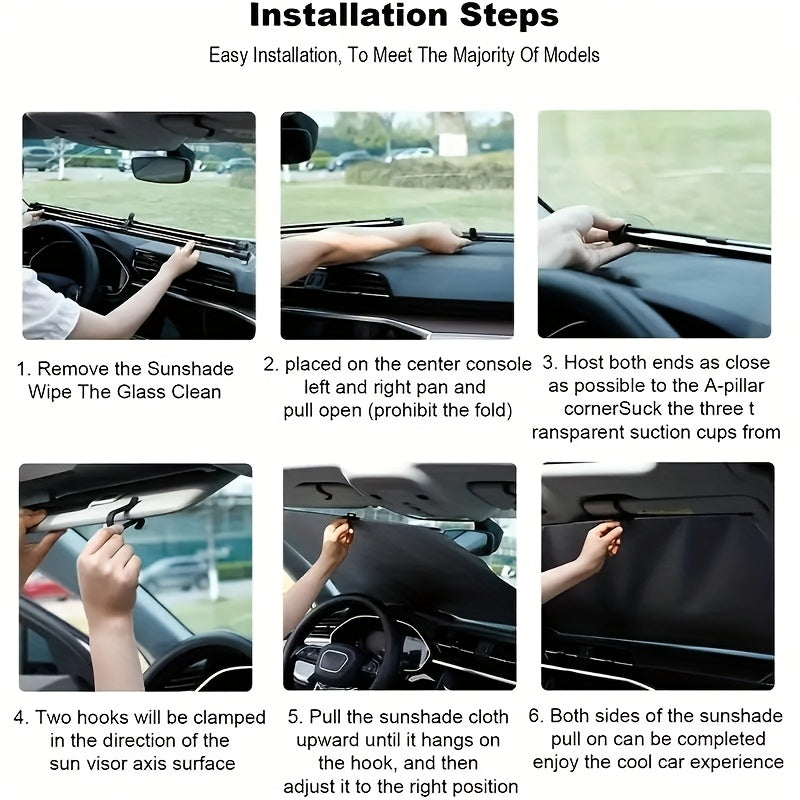 Installation Steps

Easy Installation, To Meet The Majority Of Models

1. Remove the Sunshade Wipe The Glass Clean

2. placed on the center console left and right pan and pull open (prohibit the fold)

3. Host both ends as close as possible to the A-pillar cornerSuck the three t ransparent suction cups from

4. Two hooks will be clamped in the direction of the sun visor axis surface

5. Pull the sunshade cloth upward until it hangs on the hook, and then adjust it to the right position

6. Both sides of the sunshade pull on can be completed enjoy the cool car experience