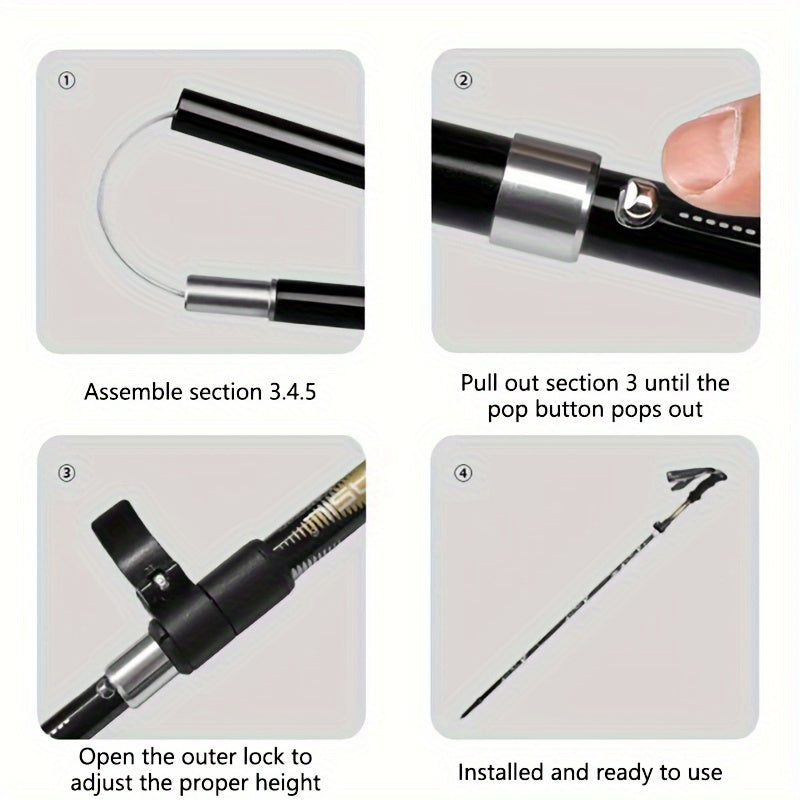 ①

Assemble section 3.4.5

②

Pull out section 3 until the pop button pops out

③

Open the outer lock to adjust the proper height

④

Installed and ready to use