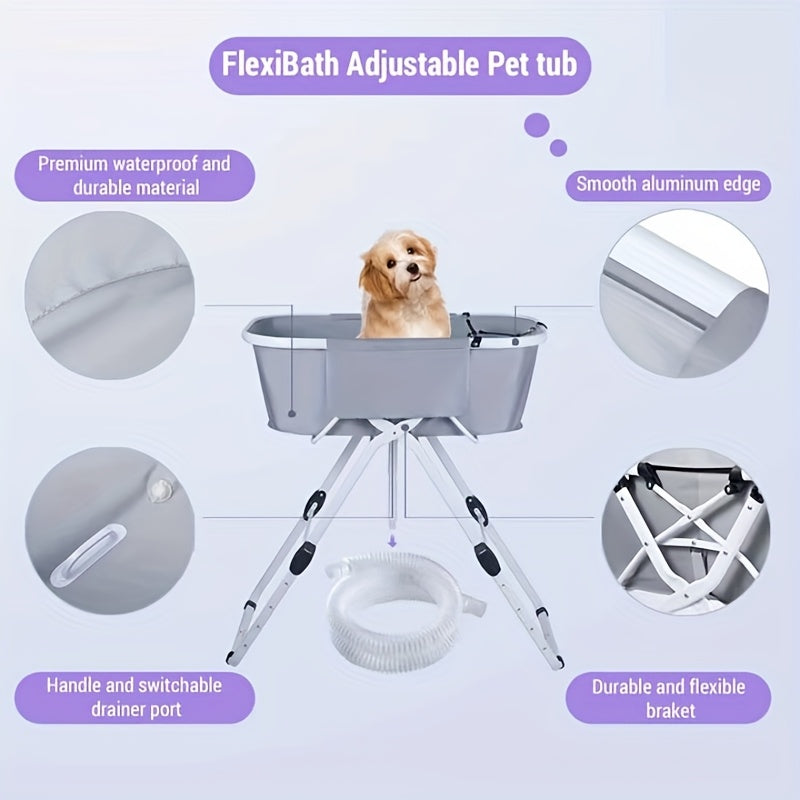 FlexiBath Adjustable Pet tub

Premium waterproof and durable material

Smooth aluminum edge

Handle and switchable drainer port

Durable and flexible braket