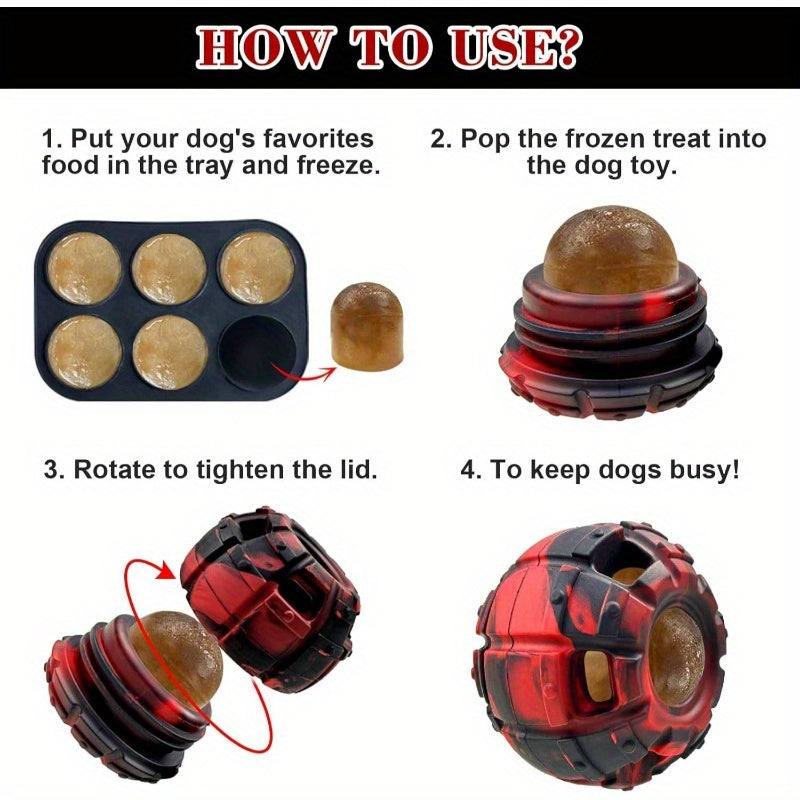 HOW TO USE?

1. Put your dog's favorites food in the tray and freeze.

2. Pop the frozen treat into the dog toy.

3. Rotate to tighten the lid.

4. To keep dogs busy!