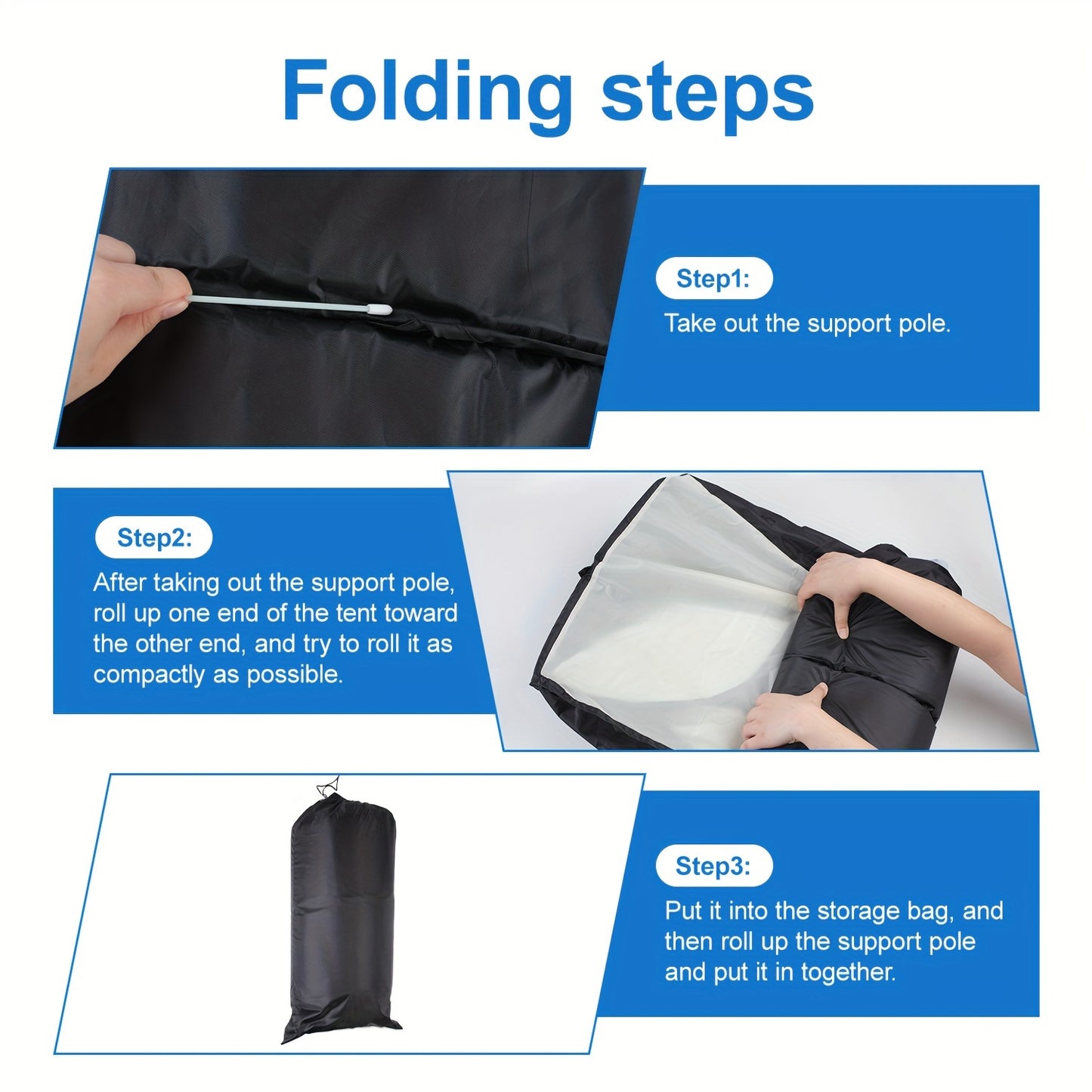 Folding steps

Step1:
Take out the support pole.

Step2:
After taking out the support pole, roll up one end of the tent toward the other end, and try to roll it as compactly as possible.

Step3:
Put it into the storage bag, and then roll up the support pole and put it in together.