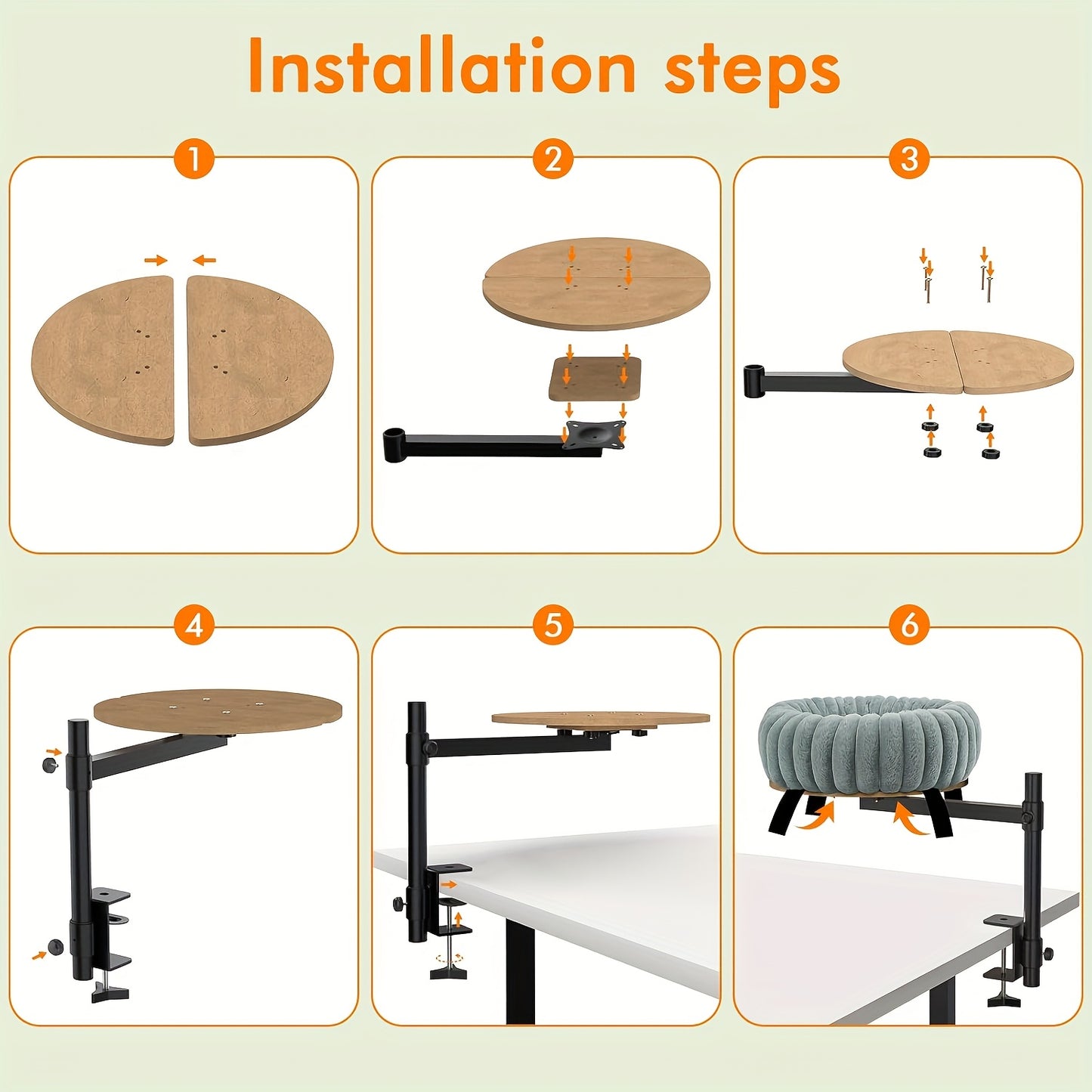 Installation steps

1

2

3

4

5

6