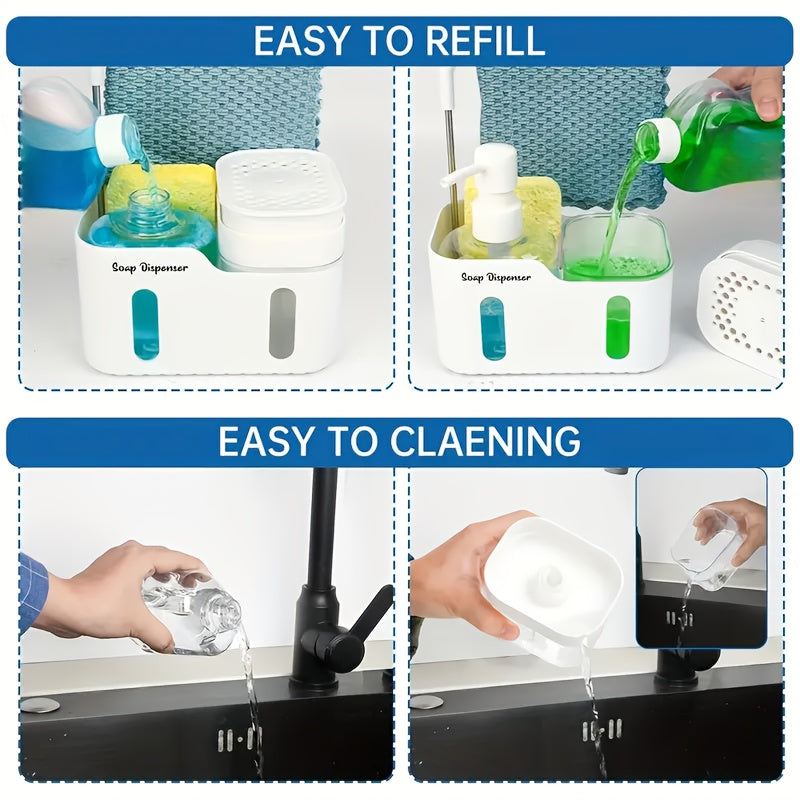 EASY TO REFILL

Soap Dispenser

Soap Dispenser

EASY TO CLAENING