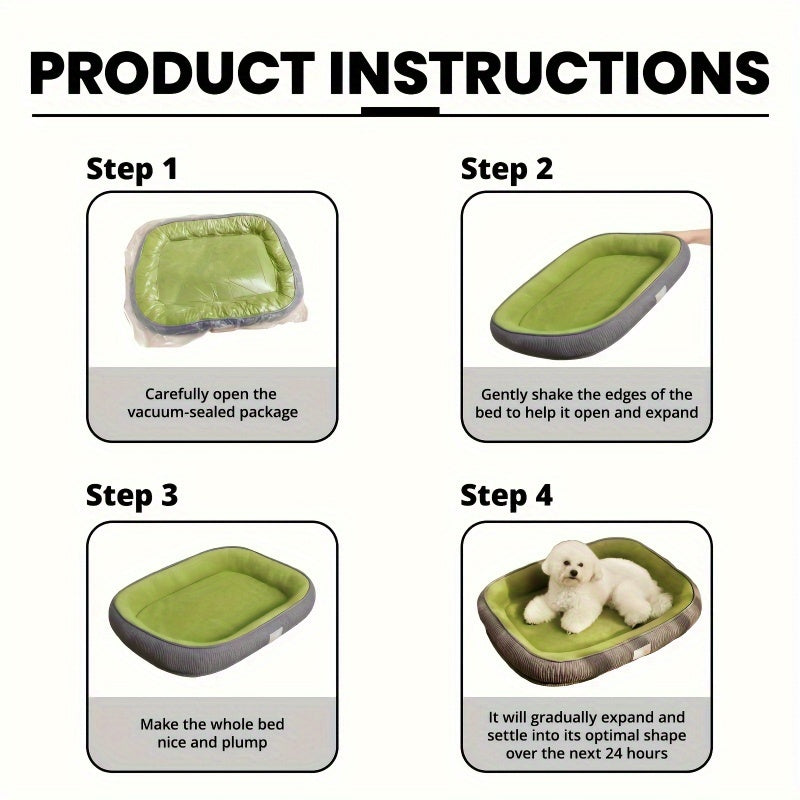 PRODUCT INSTRUCTIONS

Step 1

Carefully open the vacuum-sealed package

Step 2

Gently shake the edges of the bed to help it open and expand

Step 3

Make the whole bed nice and plump

Step 4

It will gradually expand and settle into its optimal shape over the next 24 hours