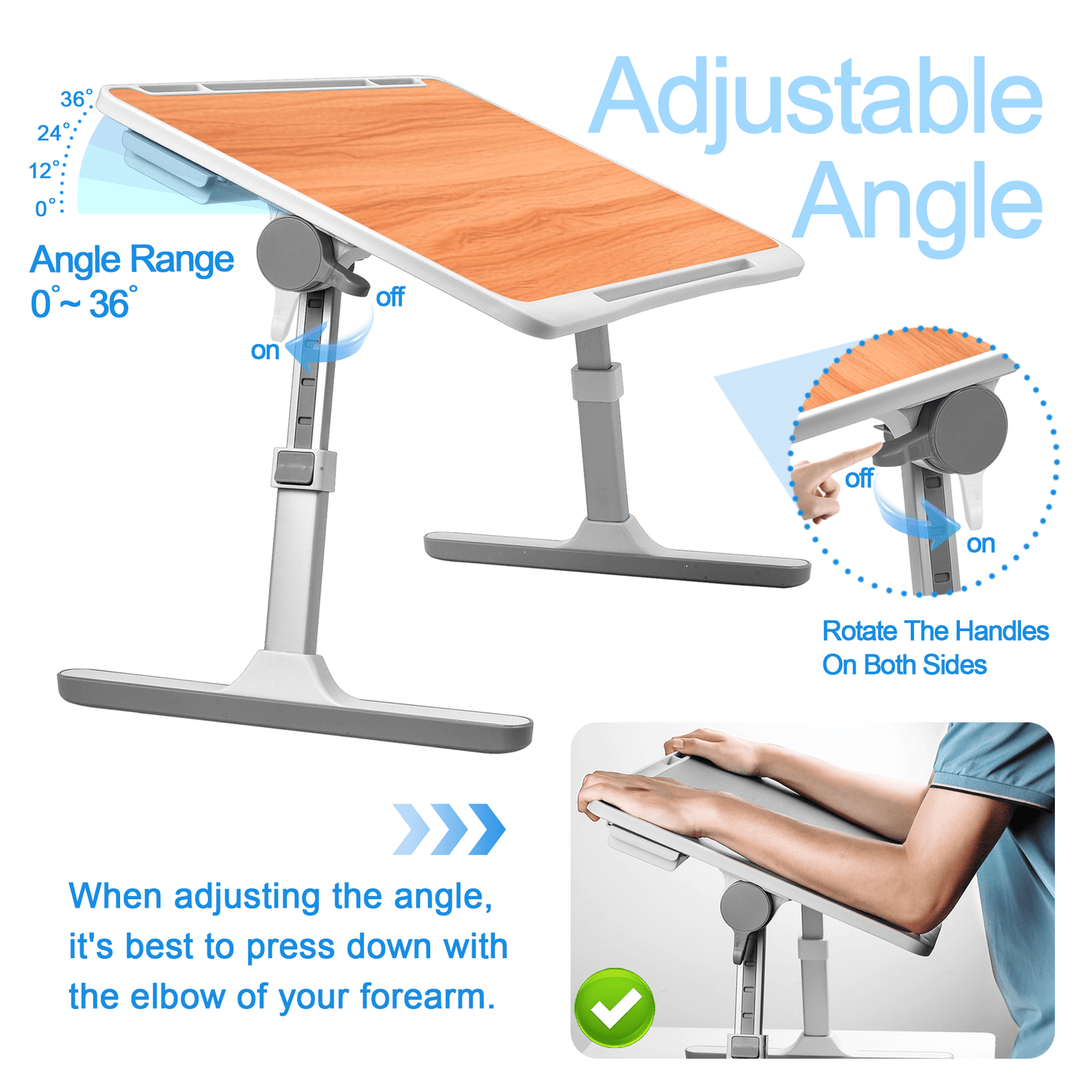 36°
24°
12°
0°

Adjustable Angle

Angle Range
0°~ 36°

off
on

off
on

Rotate The Handles On Both Sides

When adjusting the angle, it's best to press down with the elbow of your forearm.