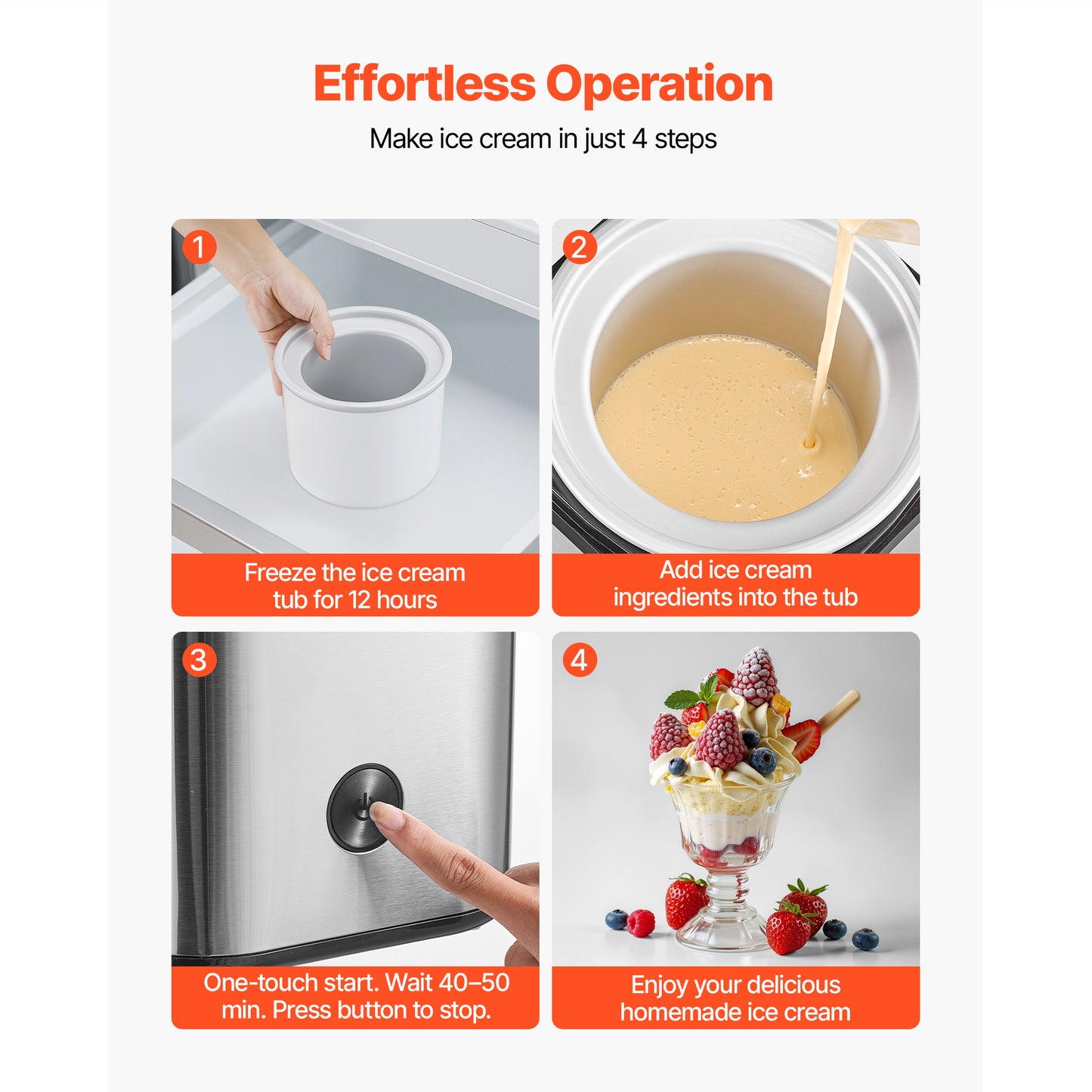 Effortless Operation

Make ice cream in just 4 steps

1

Freeze the ice cream tub for 12 hours

2

Add ice cream ingredients into the tub

3

One-touch start. Wait 40–50 min. Press button to stop.

4

Enjoy your delicious homemade ice cream