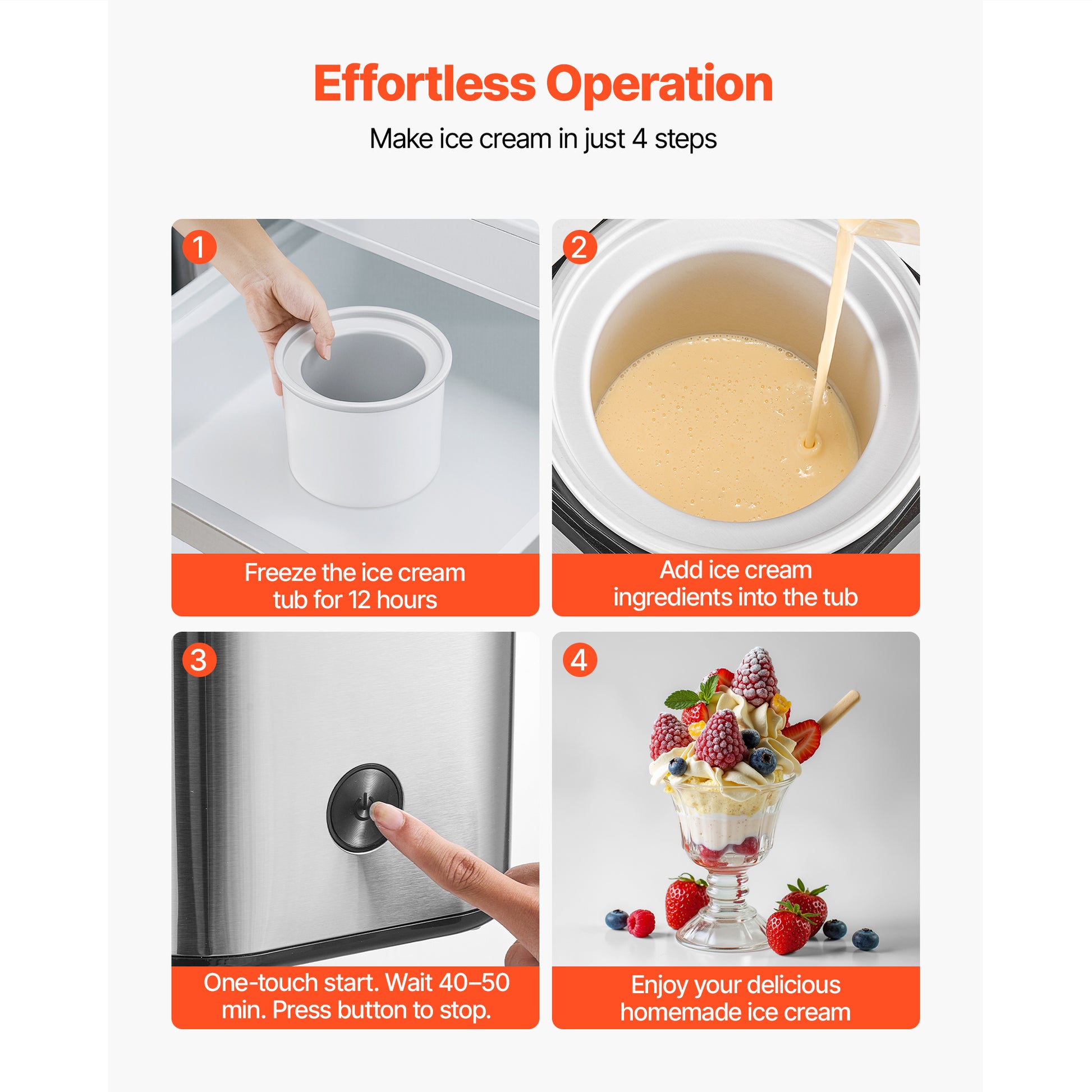 Effortless Operation

Make ice cream in just 4 steps

1

Freeze the ice cream tub for 12 hours

2

Add ice cream ingredients into the tub

3

One-touch start. Wait 40–50 min. Press button to stop.

4

Enjoy your delicious homemade ice cream