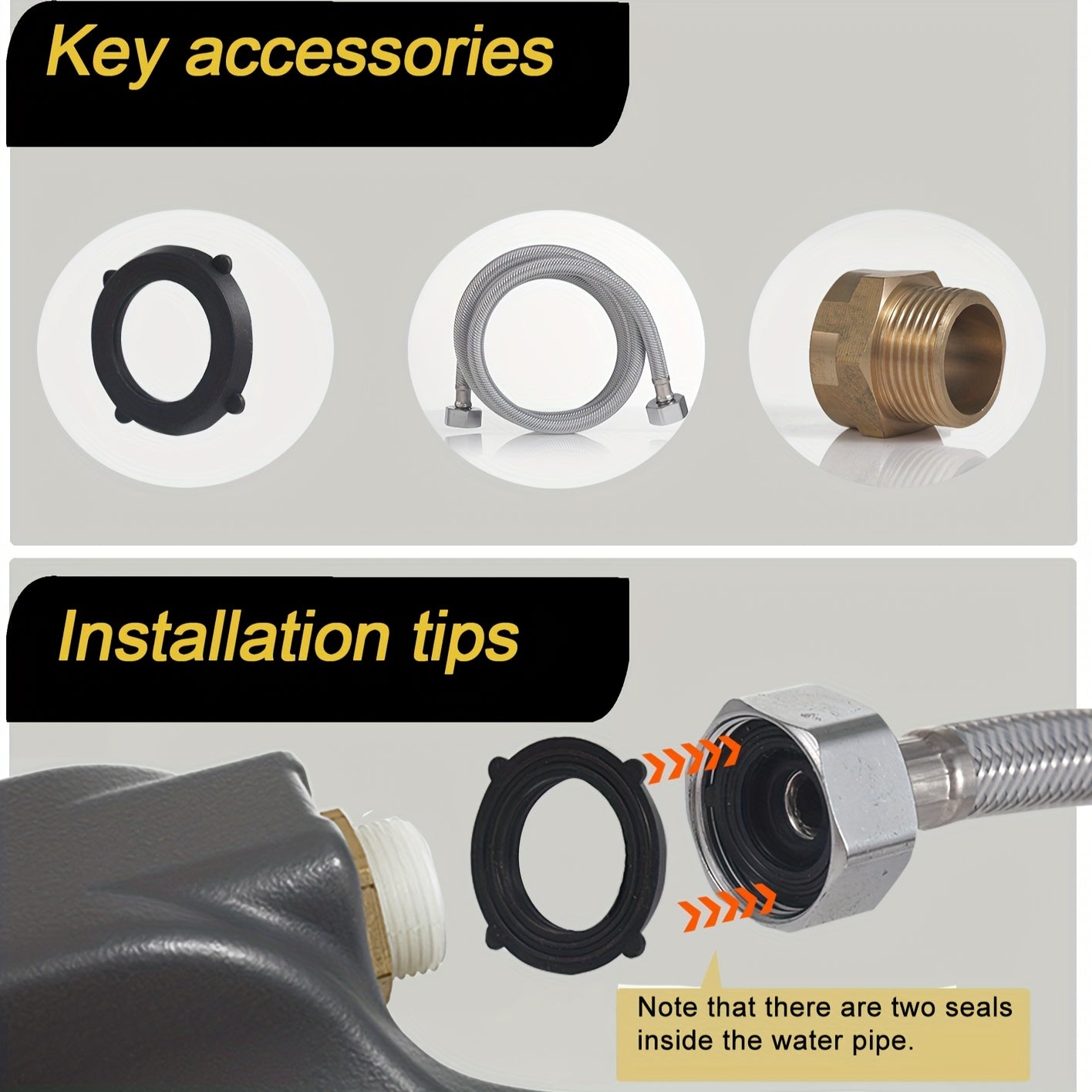 Key accessories

Installation tips

Note that there are two seals inside the water pipe.