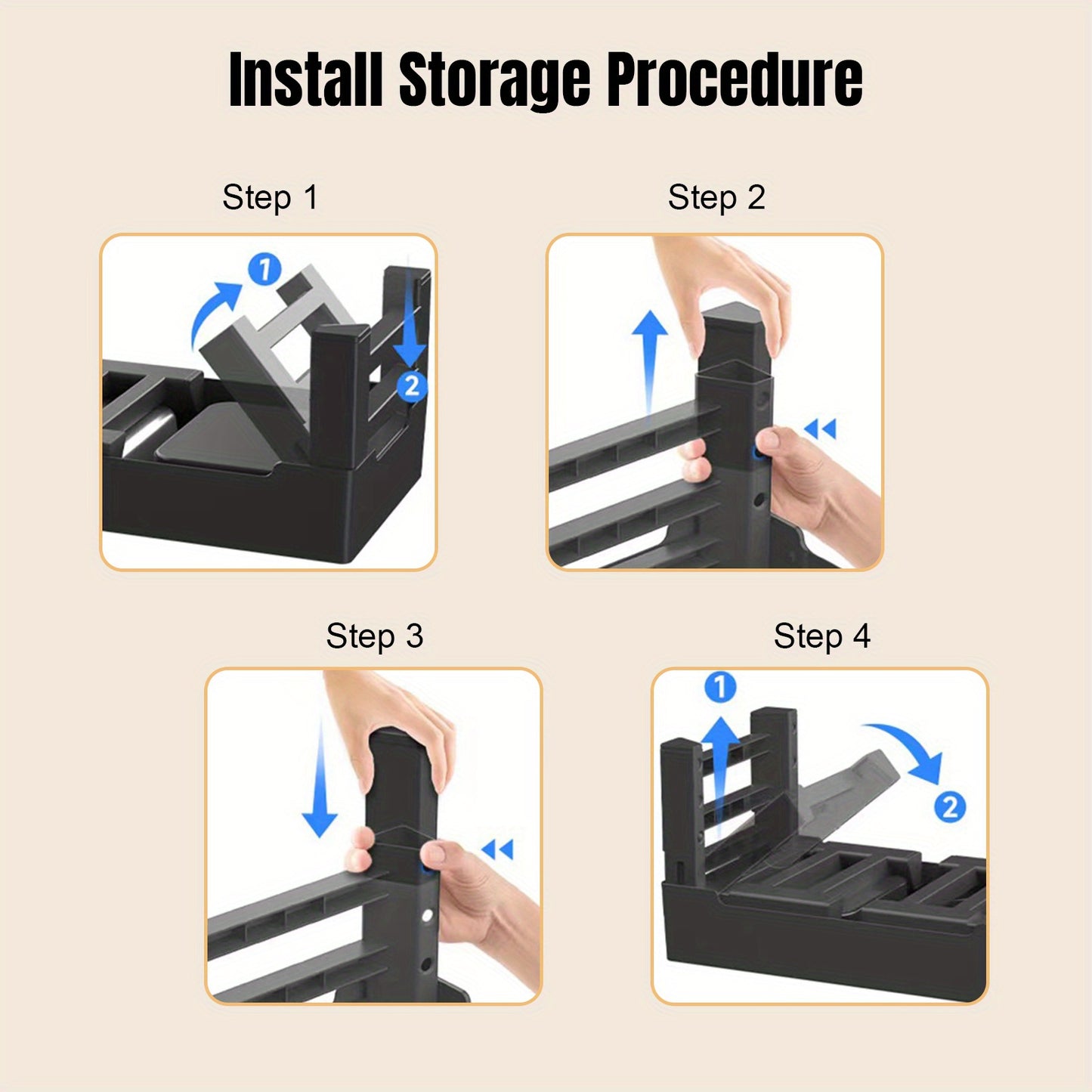 Install Storage Procedure

Step 1

1

2

Step 2

Step 3

Step 4

1

2