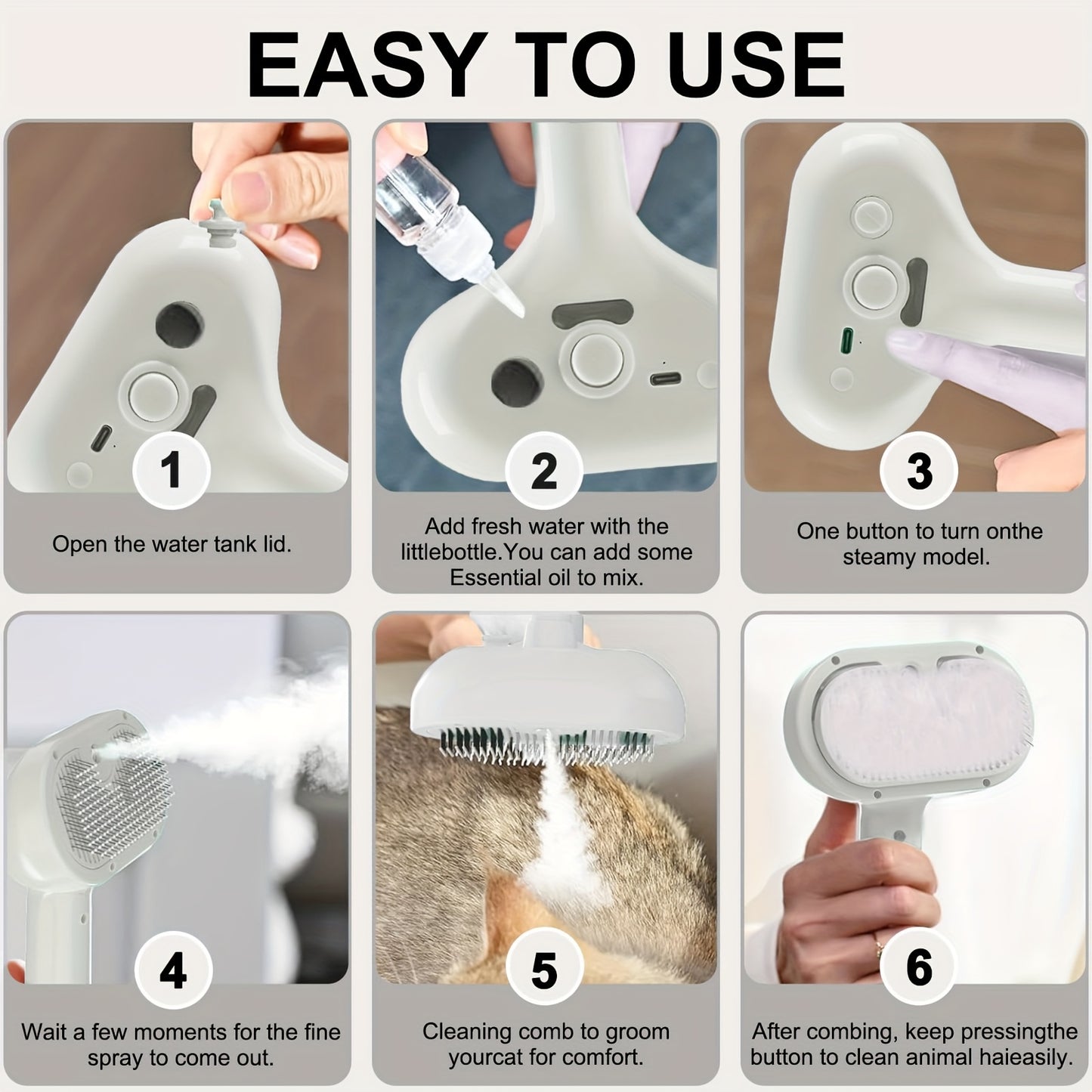 EASY TO USE

1

Open the water tank lid.

2

Add fresh water with the littlebottle.You can add some Essential oil to mix.

3

One button to turn onthe steamy model.

4

Wait a few moments for the fine spray to come out.

5

Cleaning comb to groom yourcat for comfort.

6

After combing, keep pressingthe button to clean animal haieasily.