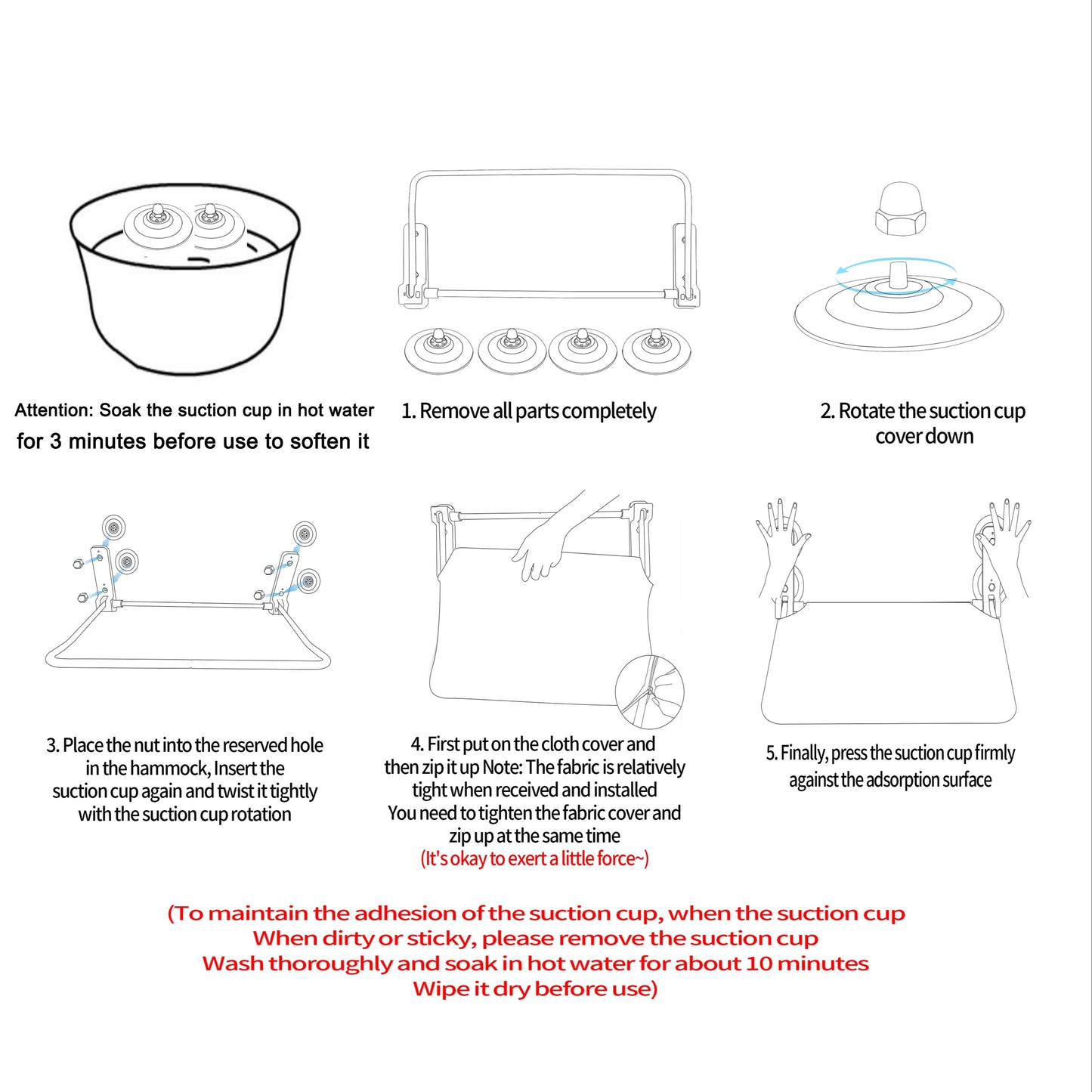 Attention: Soak the suction cup in hot water for 3 minutes before use to soften it

1. Remove all parts completely

2. Rotate the suction cup cover down

3. Place the nut into the reserved hole in the hammock, Insert the suction cup again and twist it tightly with the suction cup rotation

4. First put on the cloth cover and then zip it up Note: The fabric is relatively tight when received and installed You need to tighten the fabric cover and zip up at the same time (It's okay to exert a little force~)

5. Finally, press the suction cup firmly against the adsorption surface

(To maintain the adhesion of the suction cup, when the suction cup When dirty or sticky, please remove the suction cup Wash thoroughly and soak in hot water for about 10 minutes Wipe it dry before use)