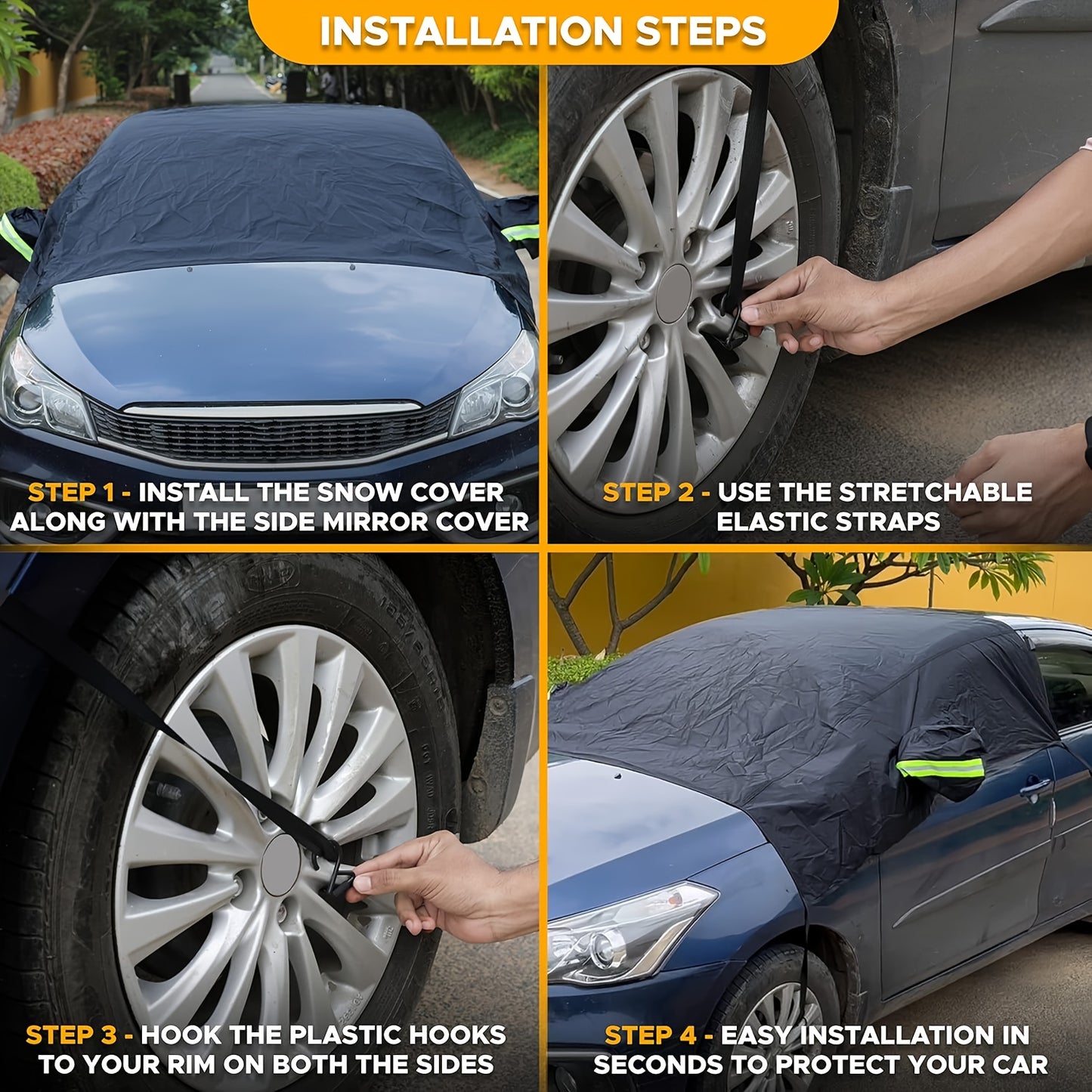 INSTALLATION STEPS

STEP 1 - INSTALL THE SNOW COVER ALONG WITH THE SIDE MIRROR COVER

STEP 2 - USE THE STRETCHABLE ELASTIC STRAPS

STEP 3 - HOOK THE PLASTIC HOOKS TO YOUR RIM ON BOTH THE SIDES

STEP 4 - EASY INSTALLATION IN SECONDS TO PROTECT YOUR CAR