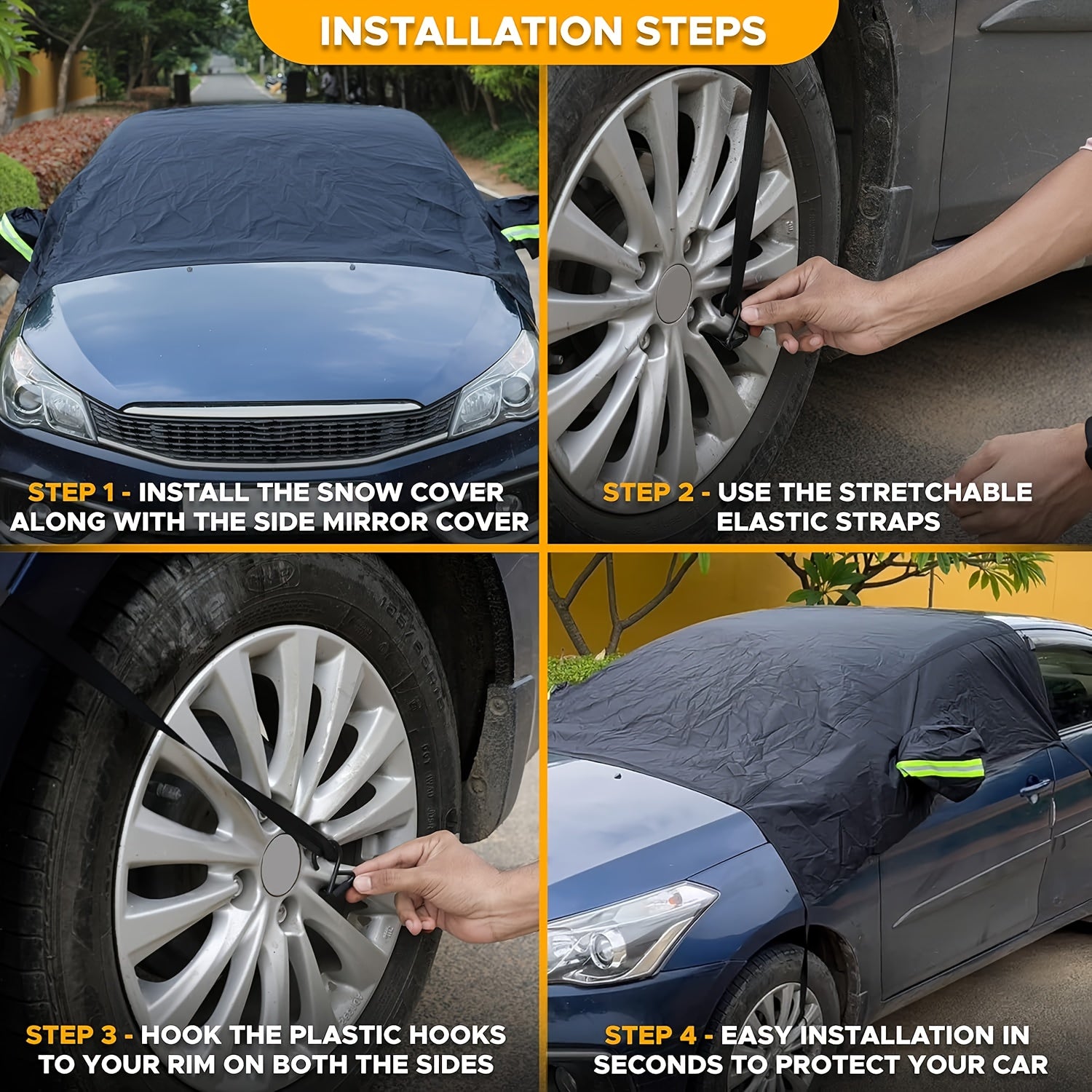 INSTALLATION STEPS

STEP 1 - INSTALL THE SNOW COVER ALONG WITH THE SIDE MIRROR COVER

STEP 2 - USE THE STRETCHABLE ELASTIC STRAPS

STEP 3 - HOOK THE PLASTIC HOOKS TO YOUR RIM ON BOTH THE SIDES

STEP 4 - EASY INSTALLATION IN SECONDS TO PROTECT YOUR CAR