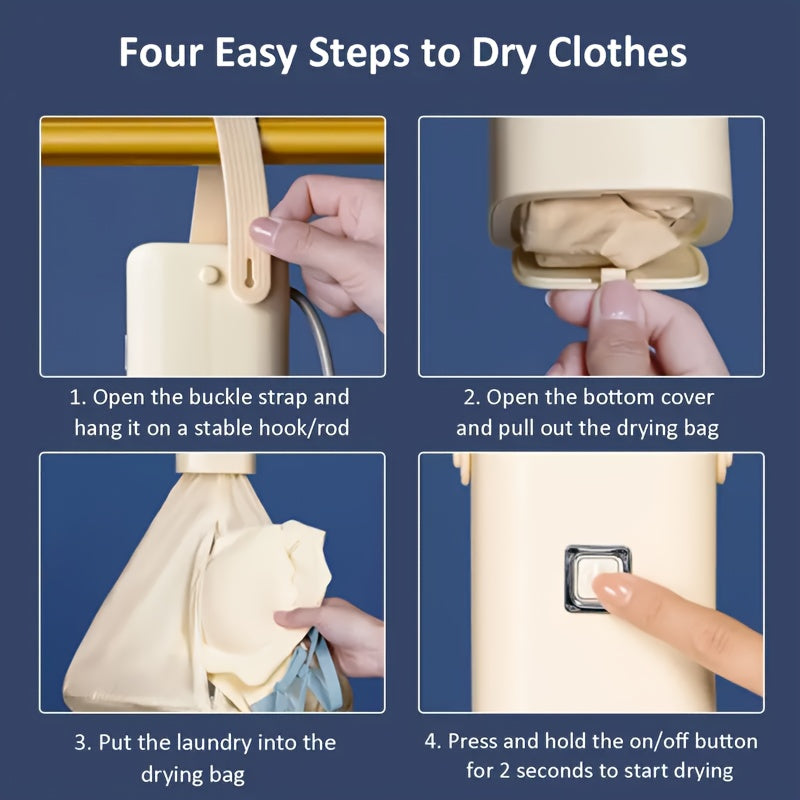 Four Easy Steps to Dry Clothes

1. Open the buckle strap and hang it on a stable hook/rod

2. Open the bottom cover and pull out the drying bag

3. Put the laundry into the drying bag

4. Press and hold the on/off button for 2 seconds to start drying