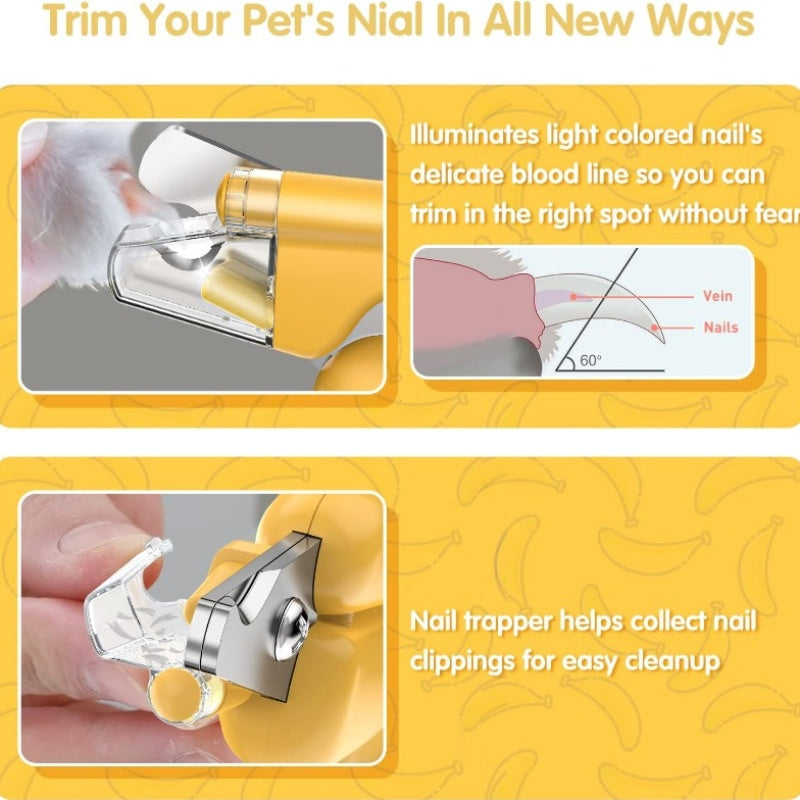 Trim Your Pet's Nial In All New Ways

Illuminates light colored nail's delicate blood line so you can trim in the right spot without fear

Vein

Nails

60°

Nail trapper helps collect nail clippings for easy cleanup