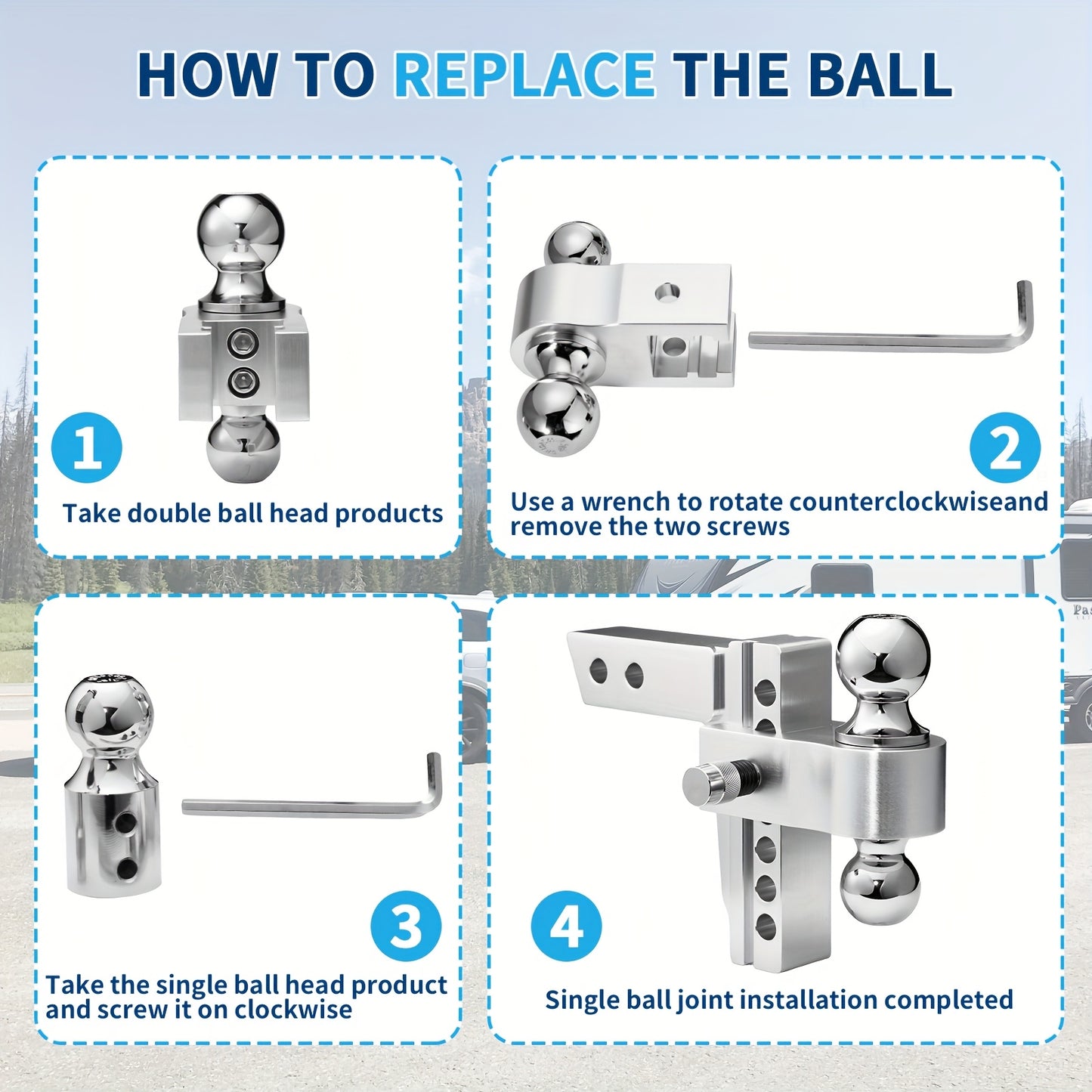 HOW TO REPLACE THE BALL

1

Take double ball head products

2

Use a wrench to rotate counterclockwiseand remove the two screws

3

Take the single ball head product and screw it on clockwise

4

Single ball joint installation completed