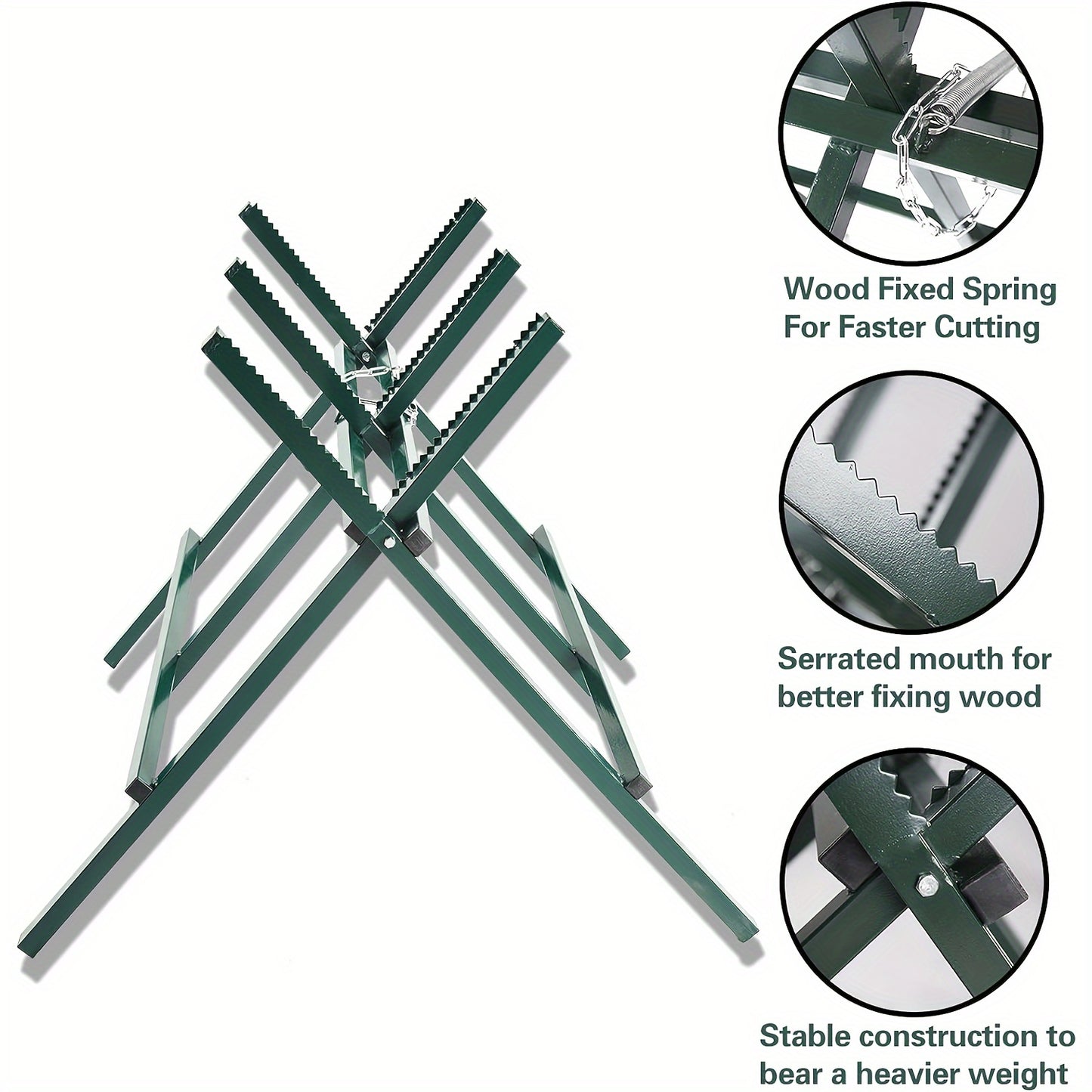 Wood Fixed Spring
For Faster Cutting

Serrated mouth for
better fixing wood

Stable construction to
bear a heavier weight