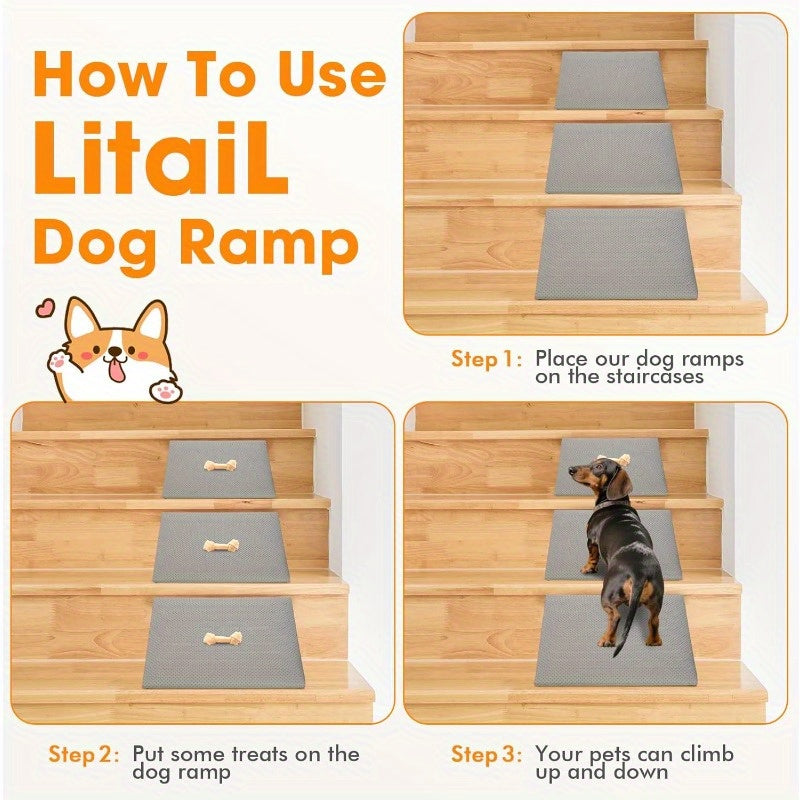 How To Use
LitaiL
Dog Ramp

Step 1: Place our dog ramps on the staircases

Step 2: Put some treats on the dog ramp

Step 3: Your pets can climb up and down