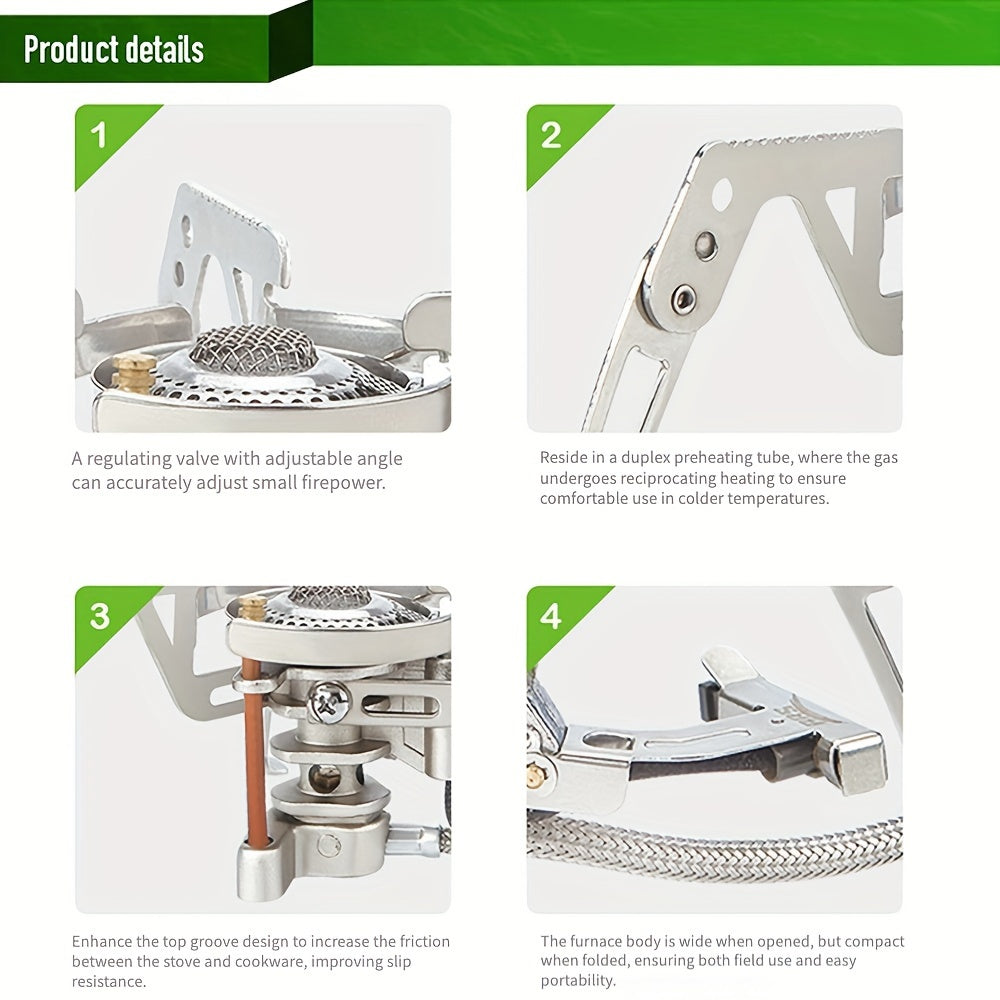 Product details

1

A regulating valve with adjustable angle can accurately adjust small firepower.

2

Reside in a duplex preheating tube, where the gas undergoes reciprocating heating to ensure comfortable use in colder temperatures.

3

Enhance the top groove design to increase the friction between the stove and cookware, improving slip resistance.

4

The furnace body is wide when opened, but compact when folded, ensuring both field use and easy portability.