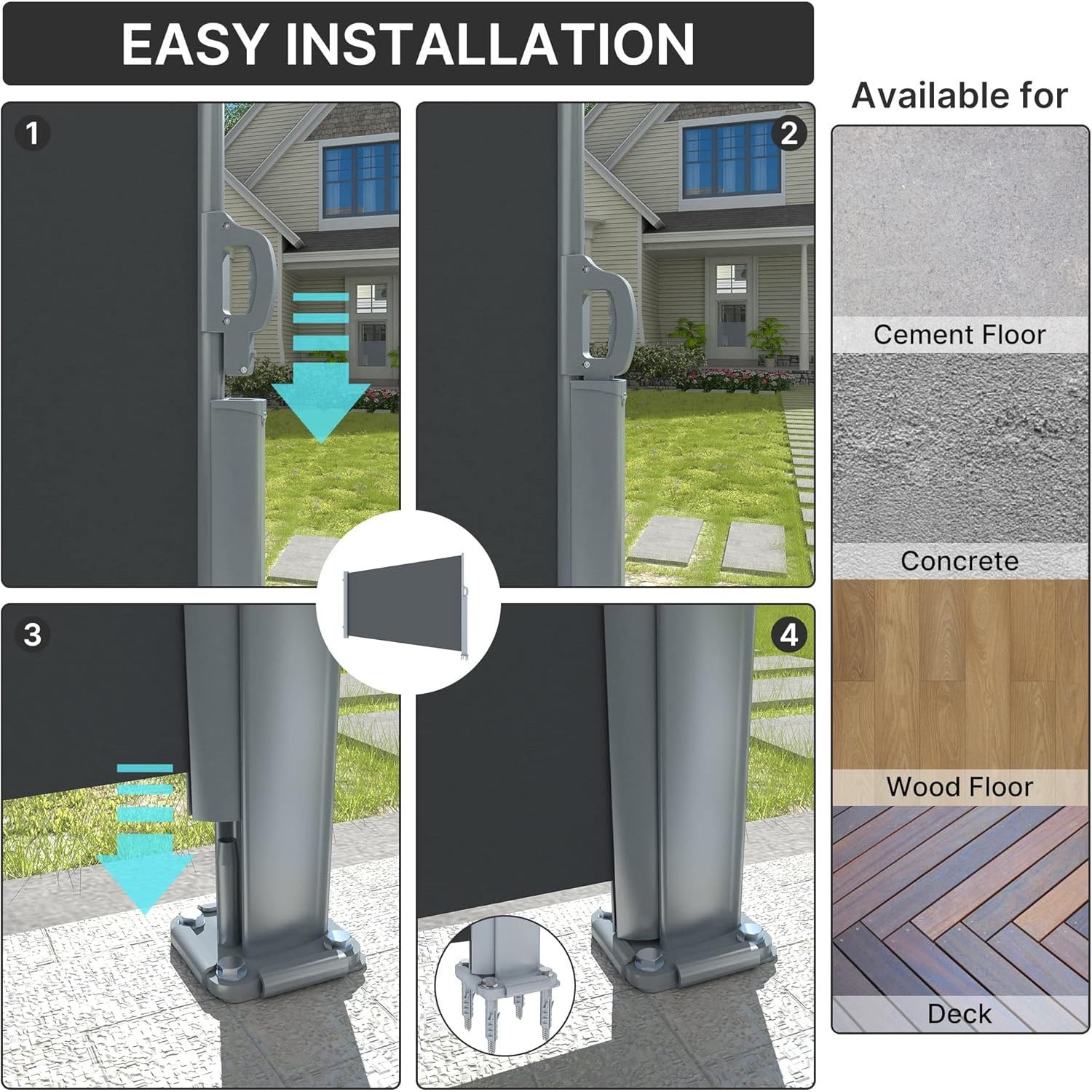 EASY INSTALLATION

1

2

3

4

Available for

Cement Floor

Concrete

Wood Floor

Deck