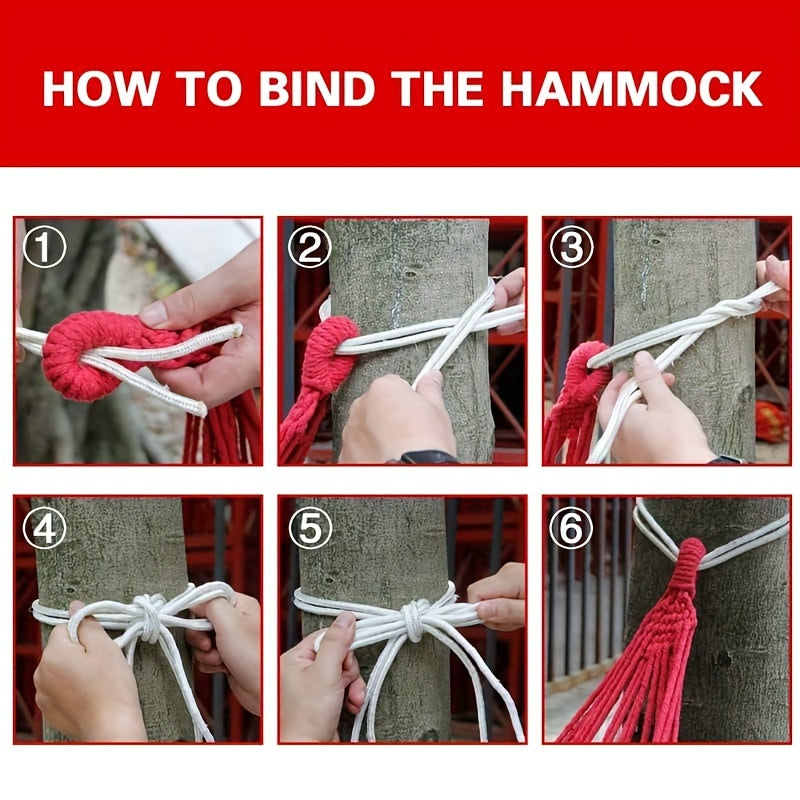 HOW TO BIND THE HAMMOCK

①

②

③

④

⑤

⑥