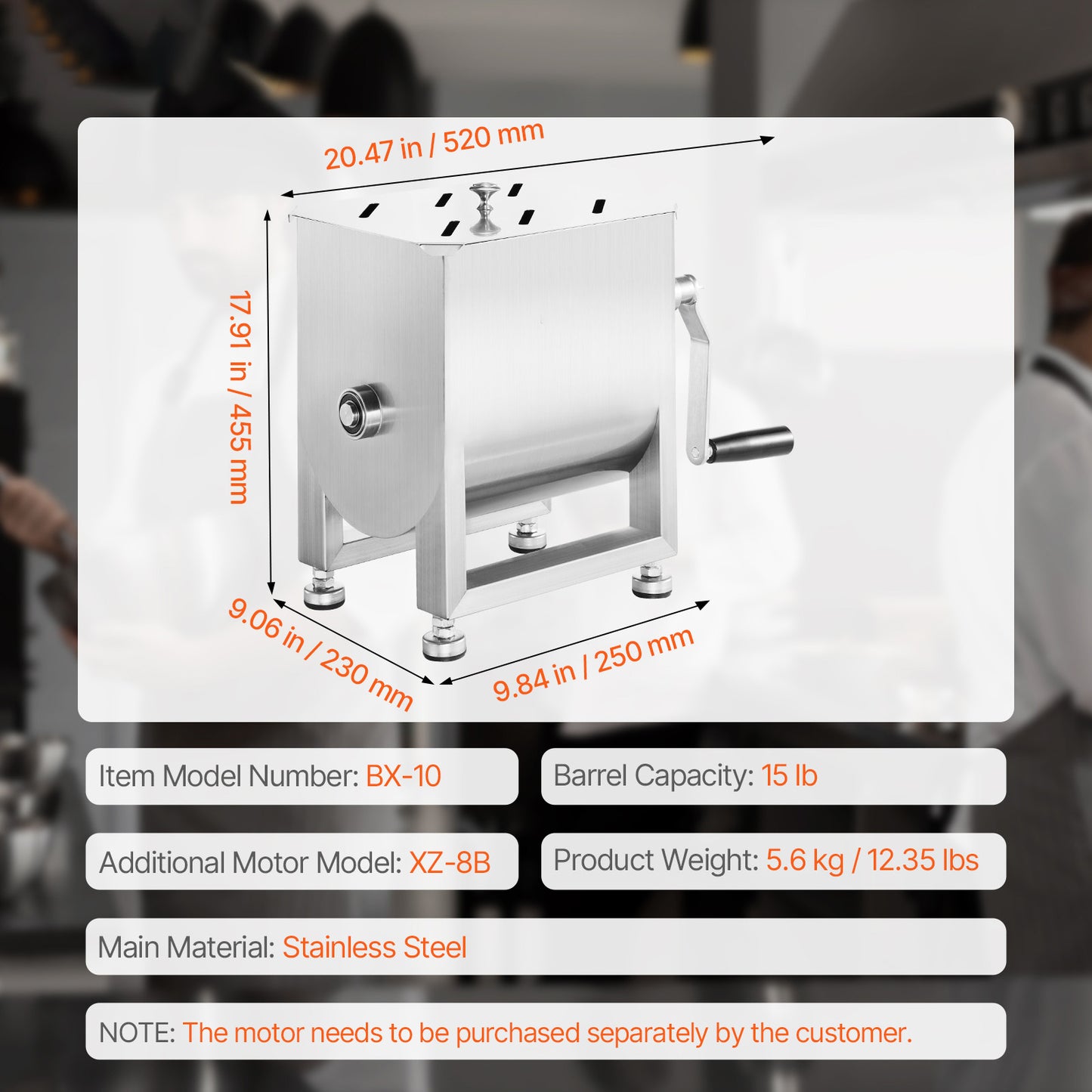 20.47 in / 520 mm

17.91 in / 455 mm

9.06 in / 230 mm

9.84 in / 250 mm

Item Model Number: BX-10

Barrel Capacity: 15 lb

Additional Motor Model: XZ-8B

Product Weight: 5.6 kg / 12.35 lbs

Main Material: Stainless Steel

NOTE: The motor needs to be purchased separately by the customer.