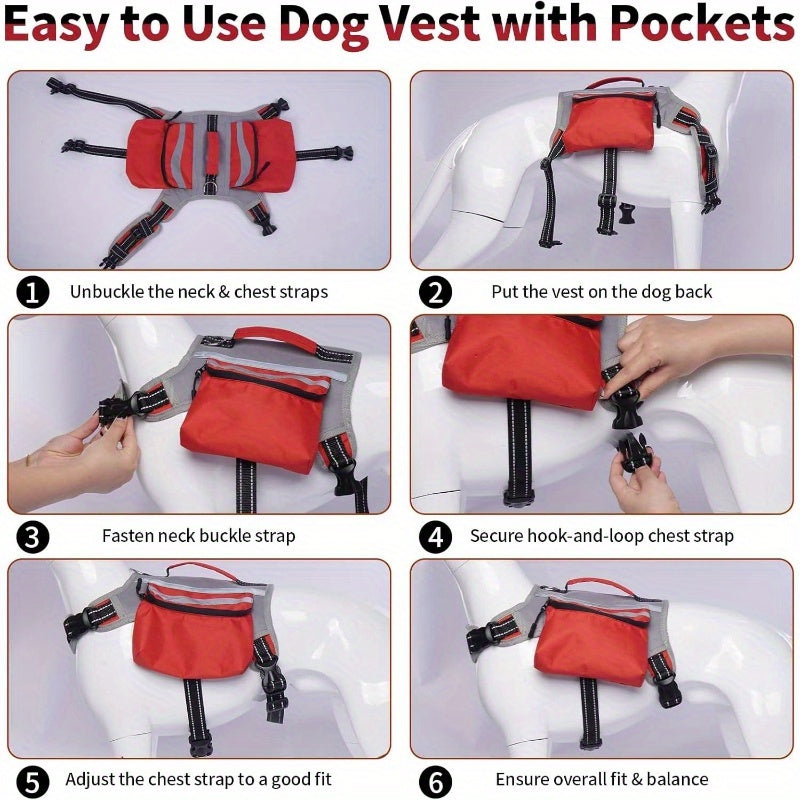 Easy to Use Dog Vest with Pockets

1 Unbuckle the neck & chest straps

2 Put the vest on the dog back

3 Fasten neck buckle strap

4 Secure hook-and-loop chest strap

5 Adjust the chest strap to a good fit

6 Ensure overall fit & balance