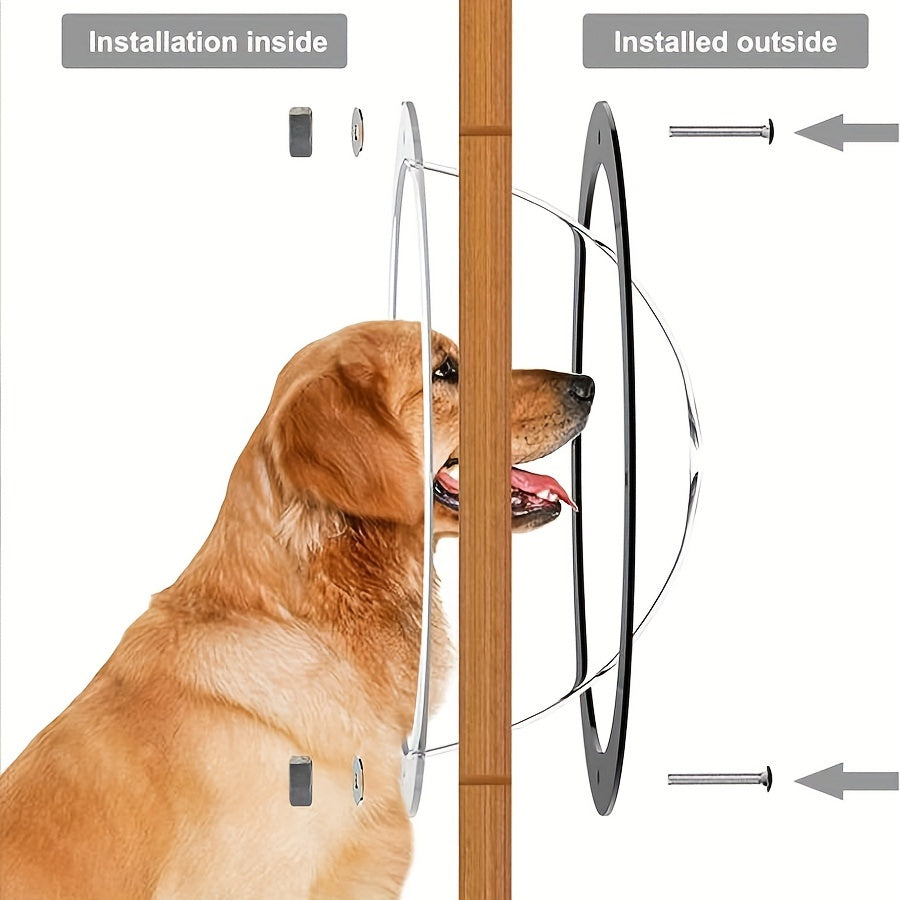 Installation inside

Installed outside