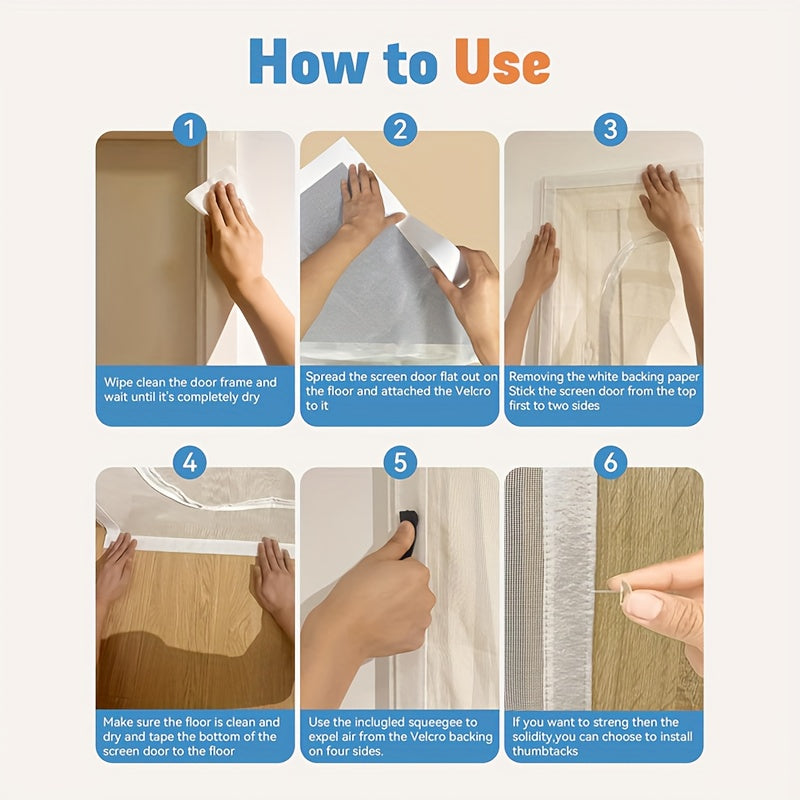 How to Use

1
Wipe clean the door frame and wait until it's completely dry

2
Spread the screen door flat out on the floor and attached the Velcro to it

3
Removing the white backing paper Stick the screen door from the top first to two sides

4
Make sure the floor is clean and dry and tape the bottom of the screen door to the floor

5
Use the inclugled squeegee to expel air from the Velcro backing on four sides.

6
If you want to streng then the solidity,you can choose to install thumbtacks