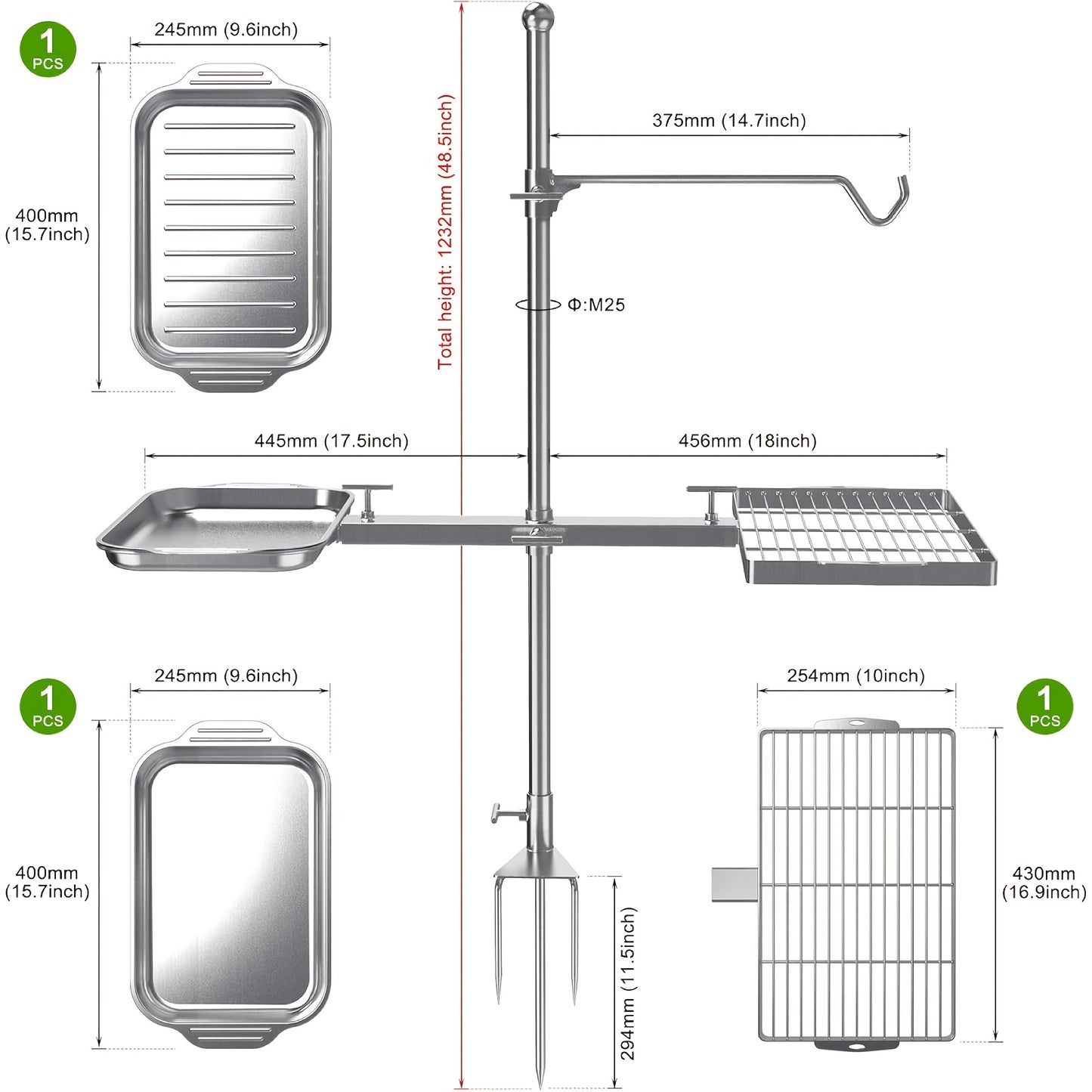 1 PCS

245mm (9.6inch)

400mm (15.7inch)

Total height: 1232mm (48.5inch)

375mm (14.7inch)

Φ:M25

445mm (17.5inch)

456mm (18inch)

1 PCS

245mm (9.6inch)

400mm (15.7inch)

294mm (11.5inch)

254mm (10inch)

1 PCS

430mm (16.9inch)