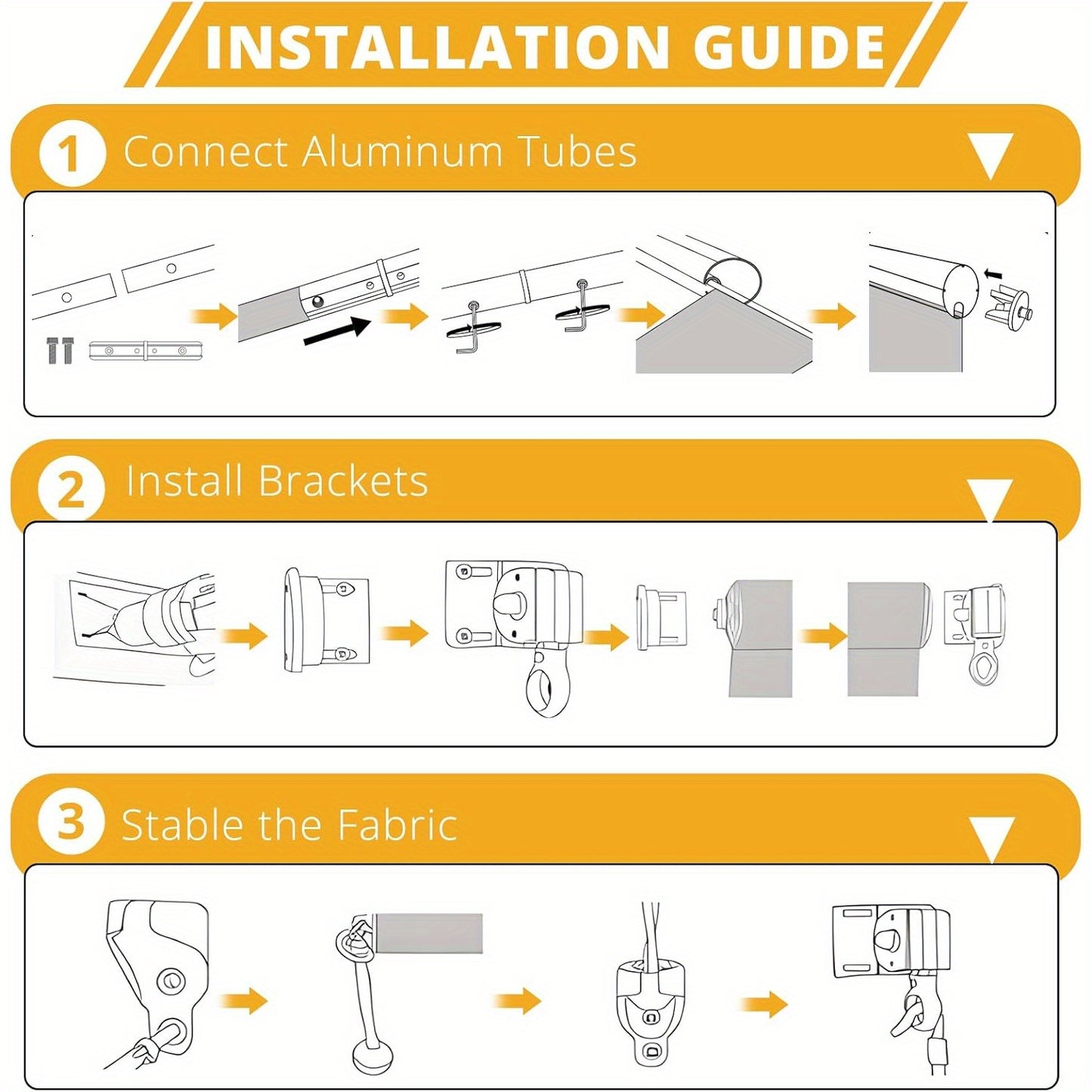 INSTALLATION GUIDE

1 Connect Aluminum Tubes

2 Install Brackets

3 Stable the Fabric