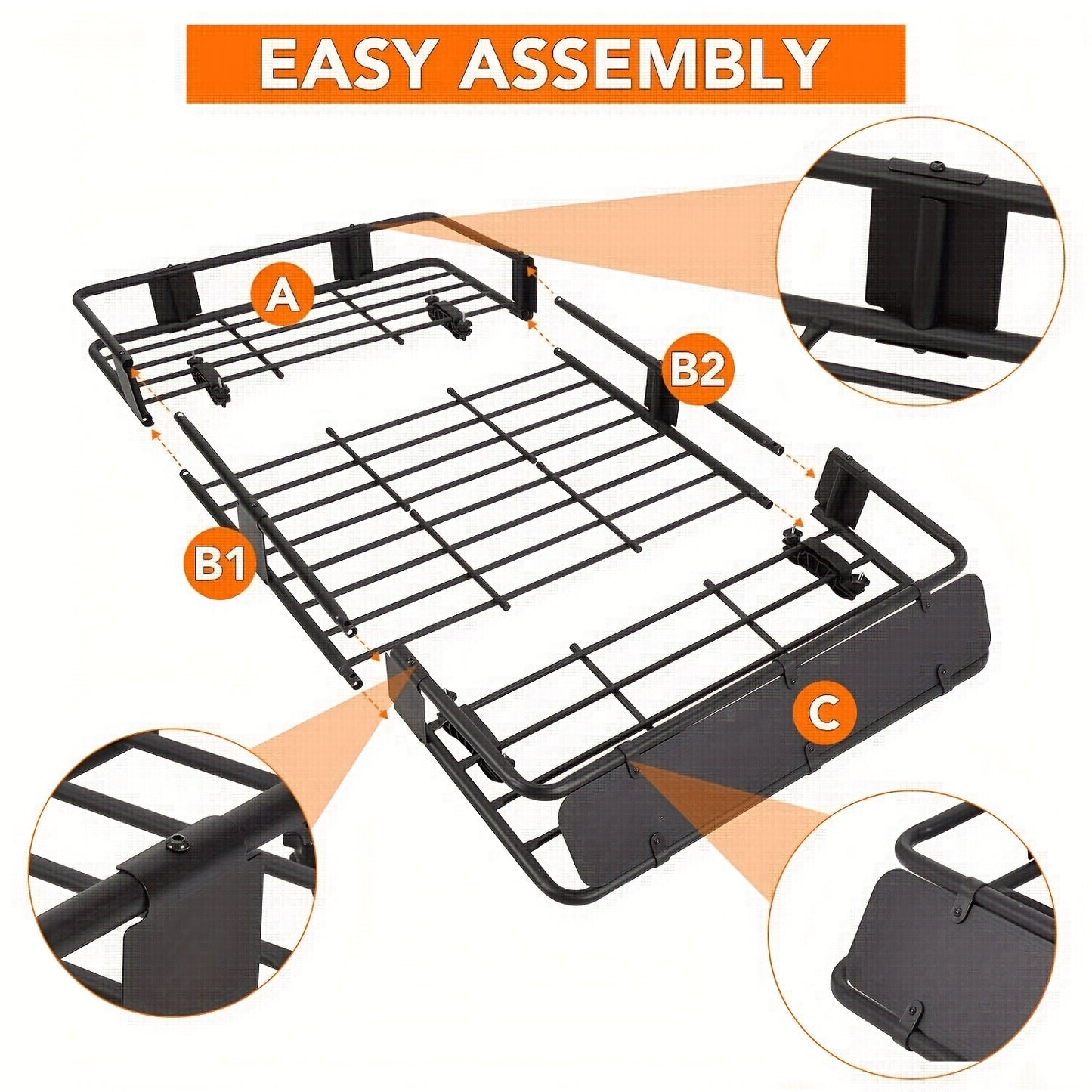 EASY ASSEMBLY

A

B2

B1

C