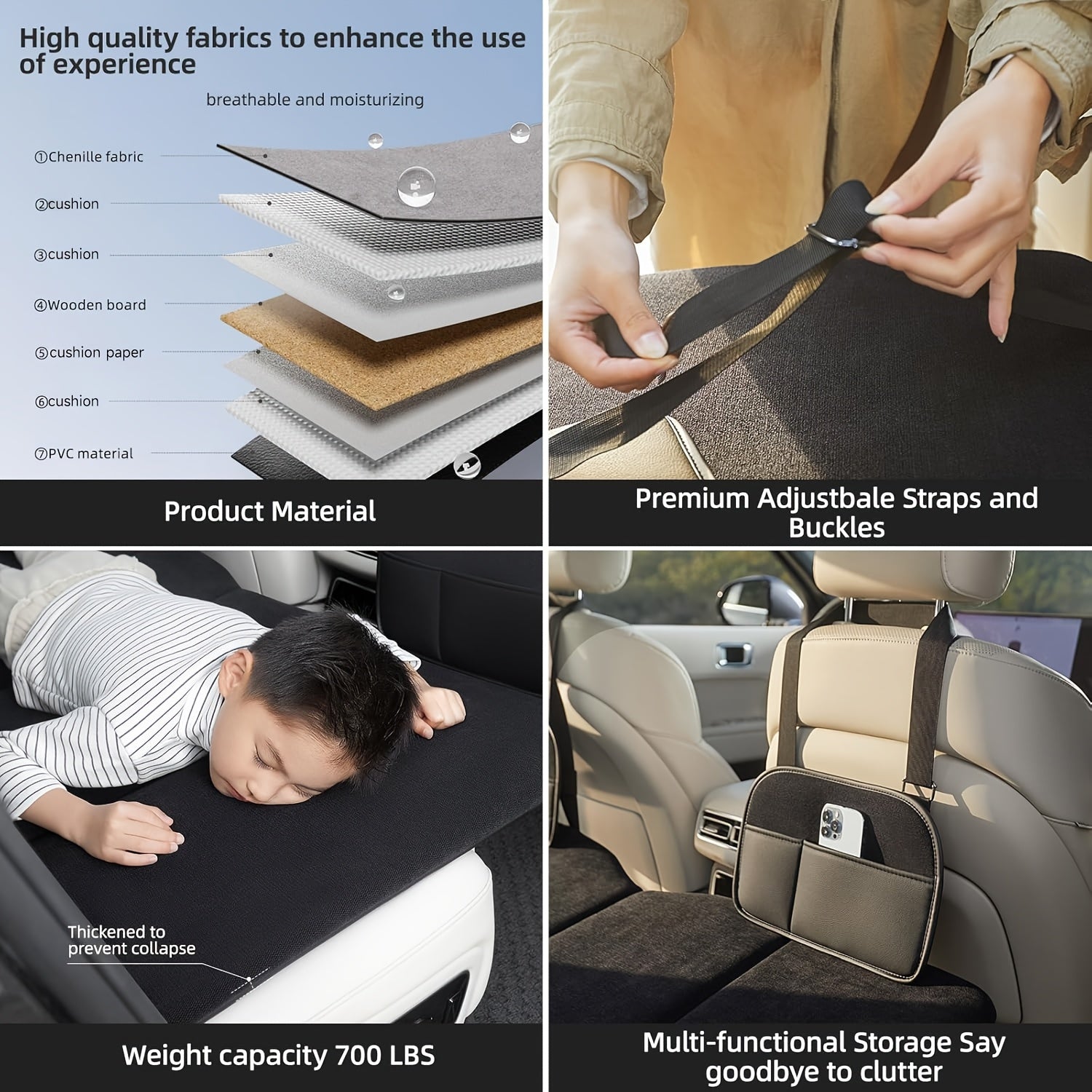 High quality fabrics to enhance the use of experience

breathable and moisturizing

①Chenille fabric

②cushion

③cushion

④Wooden board

⑤cushion paper

⑥cushion

⑦PVC material

Product Material

Premium Adjustbale Straps and Buckles

Thickened to prevent collapse

Weight capacity 700 LBS

Multi-functional Storage Say goodbye to clutter