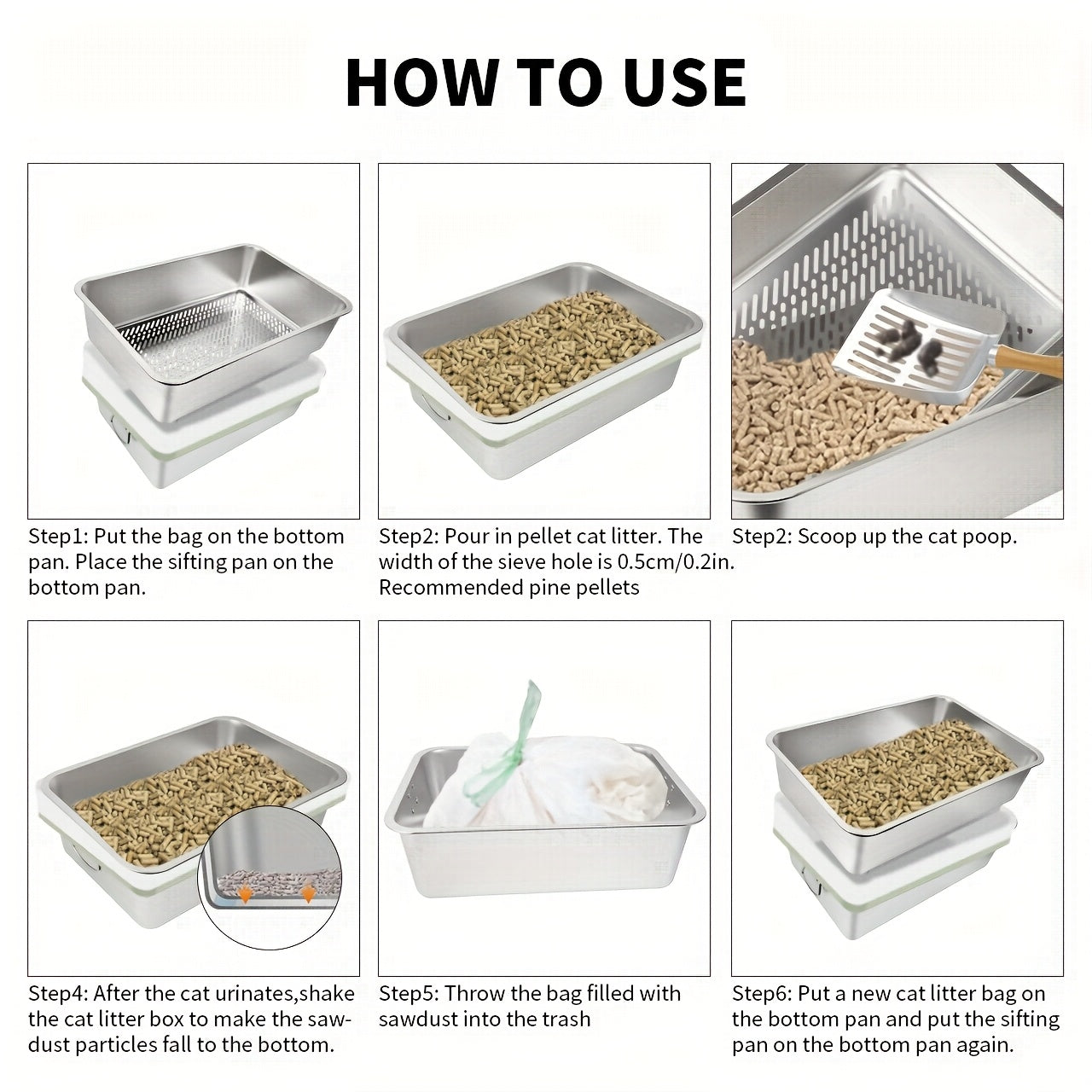 HOW TO USE

Step1: Put the bag on the bottom pan. Place the sifting pan on the bottom pan.

Step2: Pour in pellet cat litter. The width of the sieve hole is 0.5cm/0.2in. Recommended pine pellets

Step2: Scoop up the cat poop.

Step4: After the cat urinates,shake the cat litter box to make the sawdust particles fall to the bottom.

Step5: Throw the bag filled with sawdust into the trash

Step6: Put a new cat litter bag on the bottom pan and put the sifting pan on the bottom pan again.