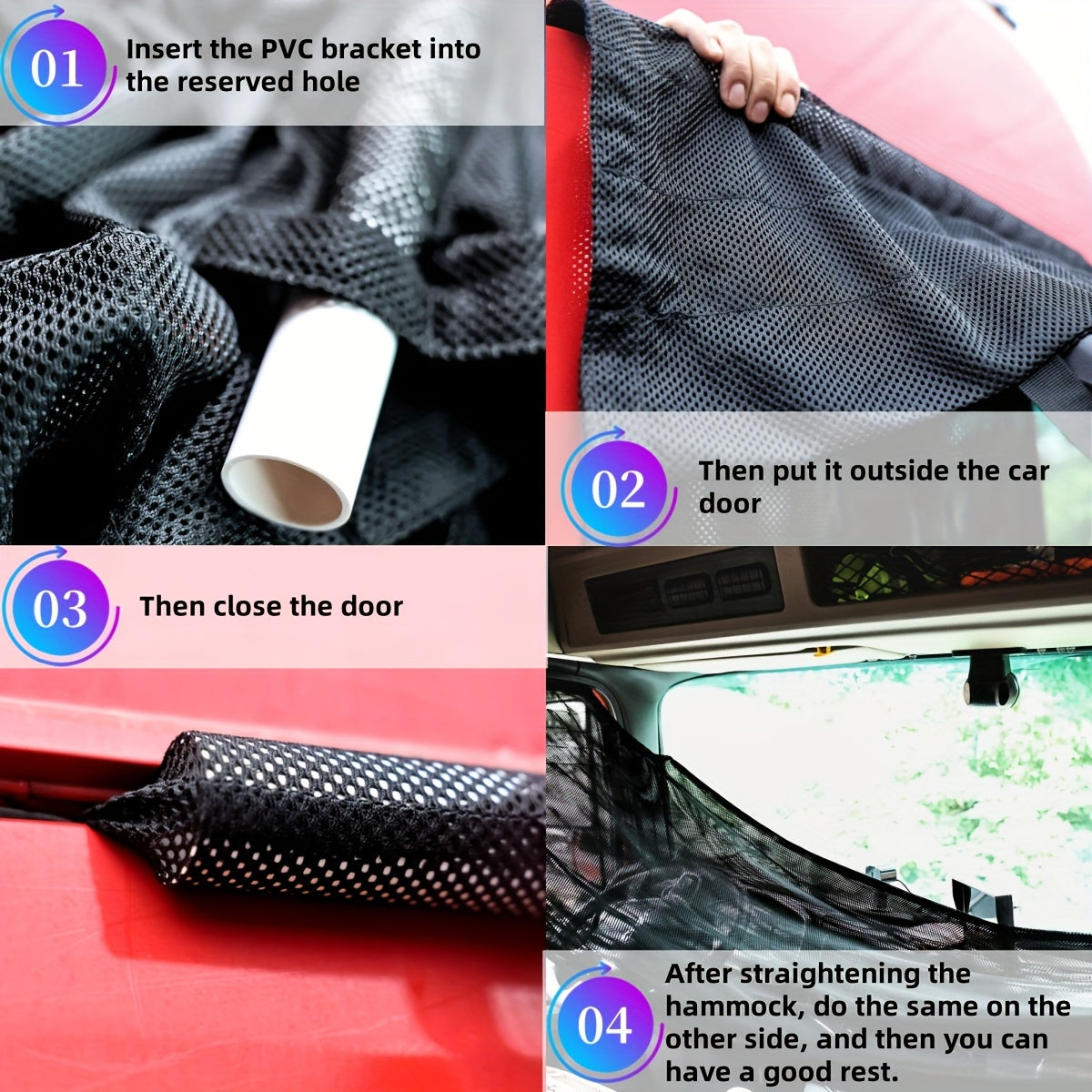 01

Insert the PVC bracket into the reserved hole

02

Then put it outside the car door

03

Then close the door

04

After straightening the hammock, do the same on the other side, and then you can have a good rest.