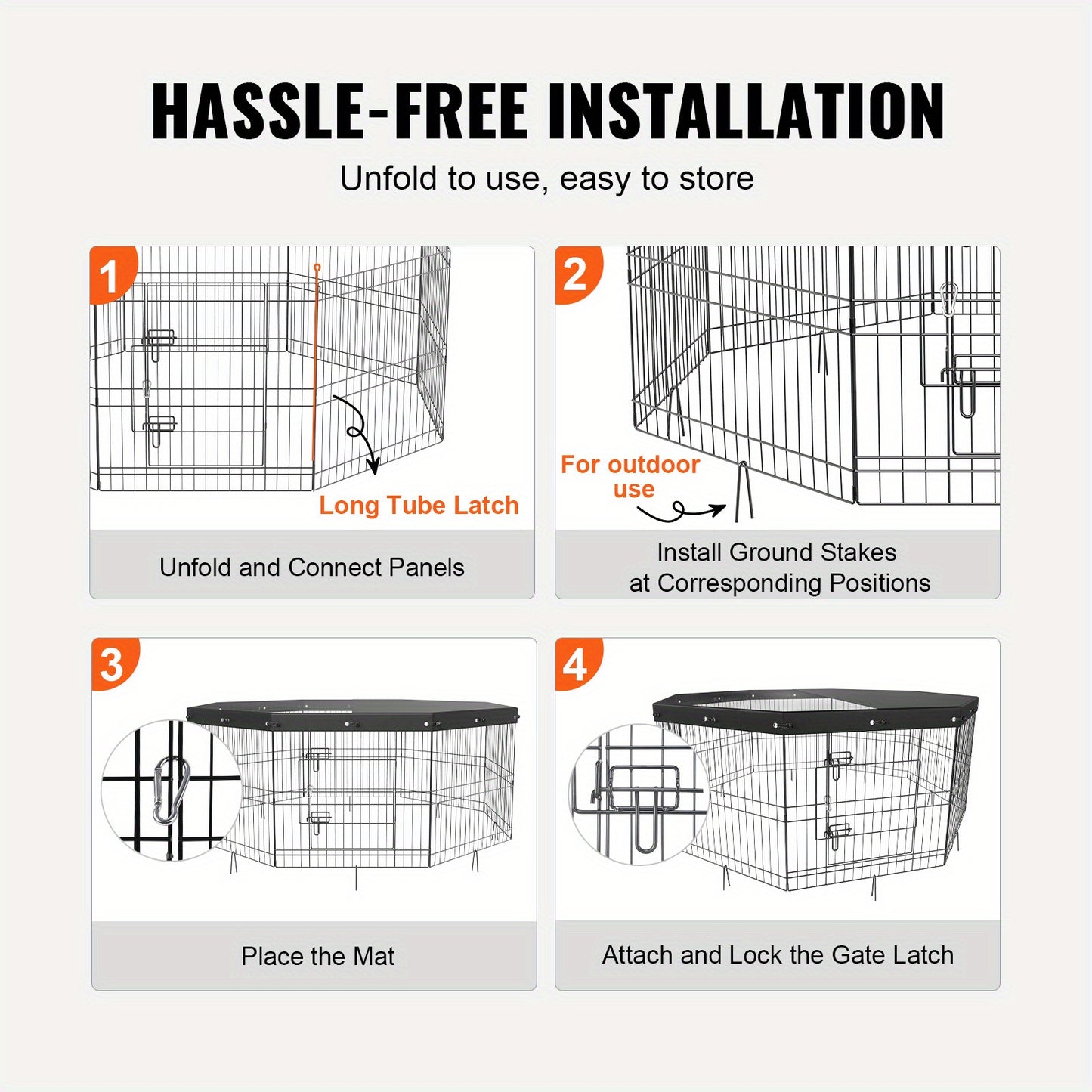 HASSLE-FREE INSTALLATION

Unfold to use, easy to store

1

Long Tube Latch

Unfold and Connect Panels

2

For outdoor use

Install Ground Stakes at Corresponding Positions

3

Place the Mat

4

Attach and Lock the Gate Latch