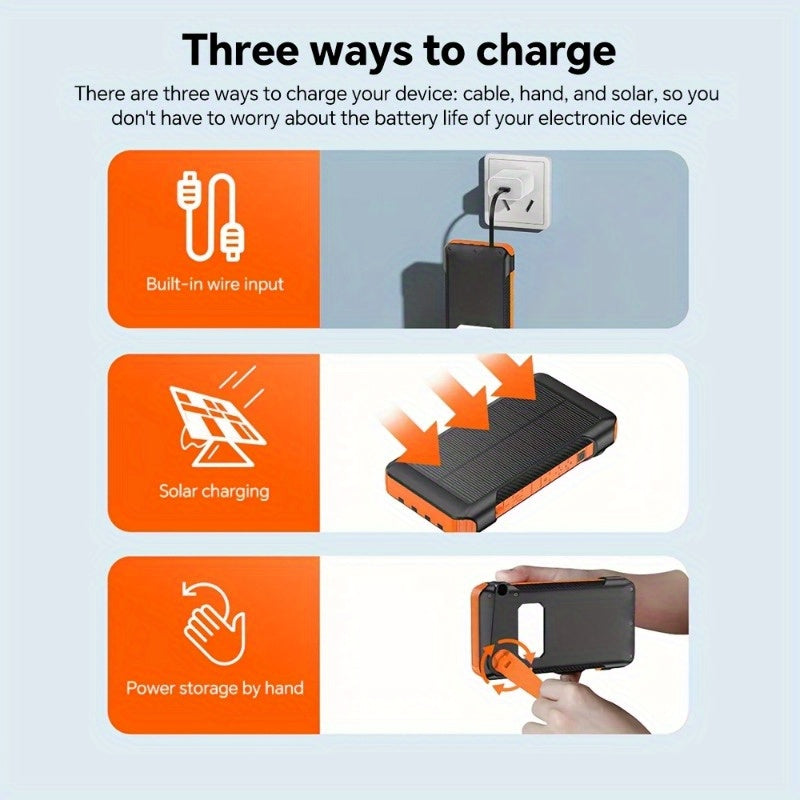 Three ways to charge

There are three ways to charge your device: cable, hand, and solar, so you don't have to worry about the battery life of your electronic device

Built-in wire input

Solar charging

Power storage by hand