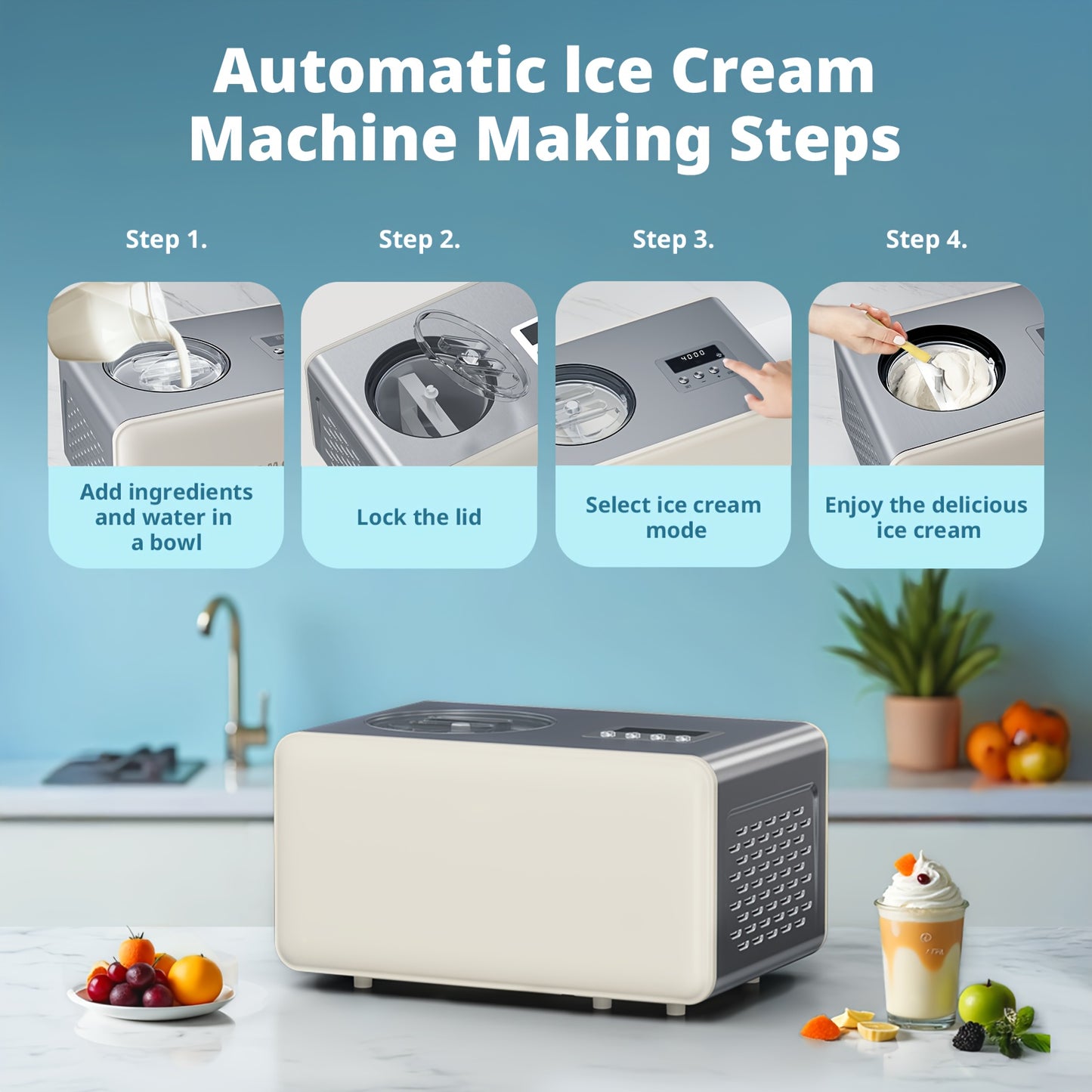 Automatic Ice Cream Machine Making Steps

Step 1.

Add ingredients and water in a bowl

Step 2.

Lock the lid

Step 3.

4000

Select ice cream mode

Step 4.

Enjoy the delicious ice cream