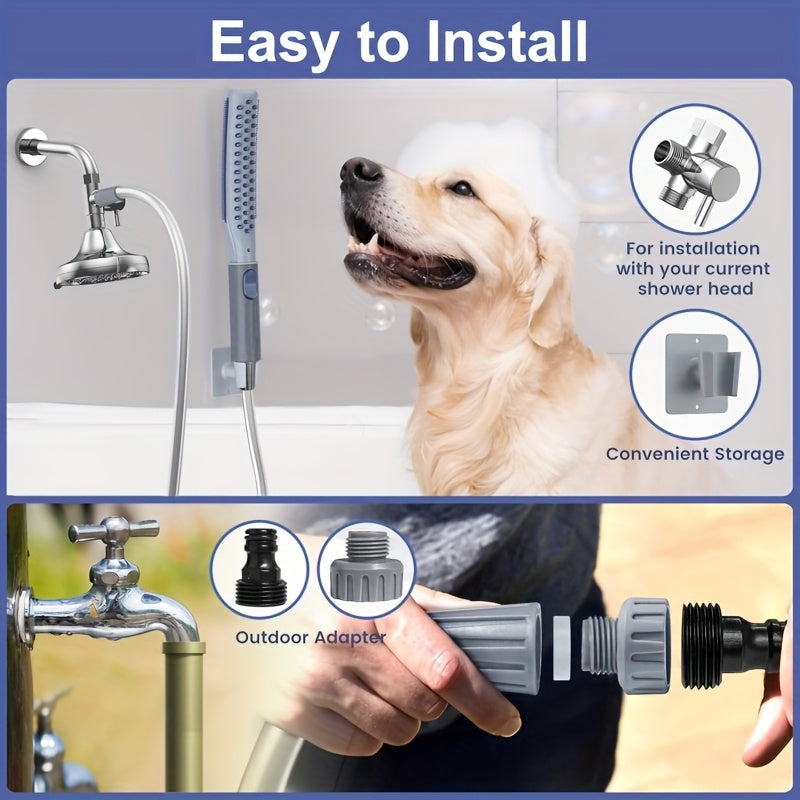 Easy to Install

For installation with your current shower head

Convenient Storage

Outdoor Adapter