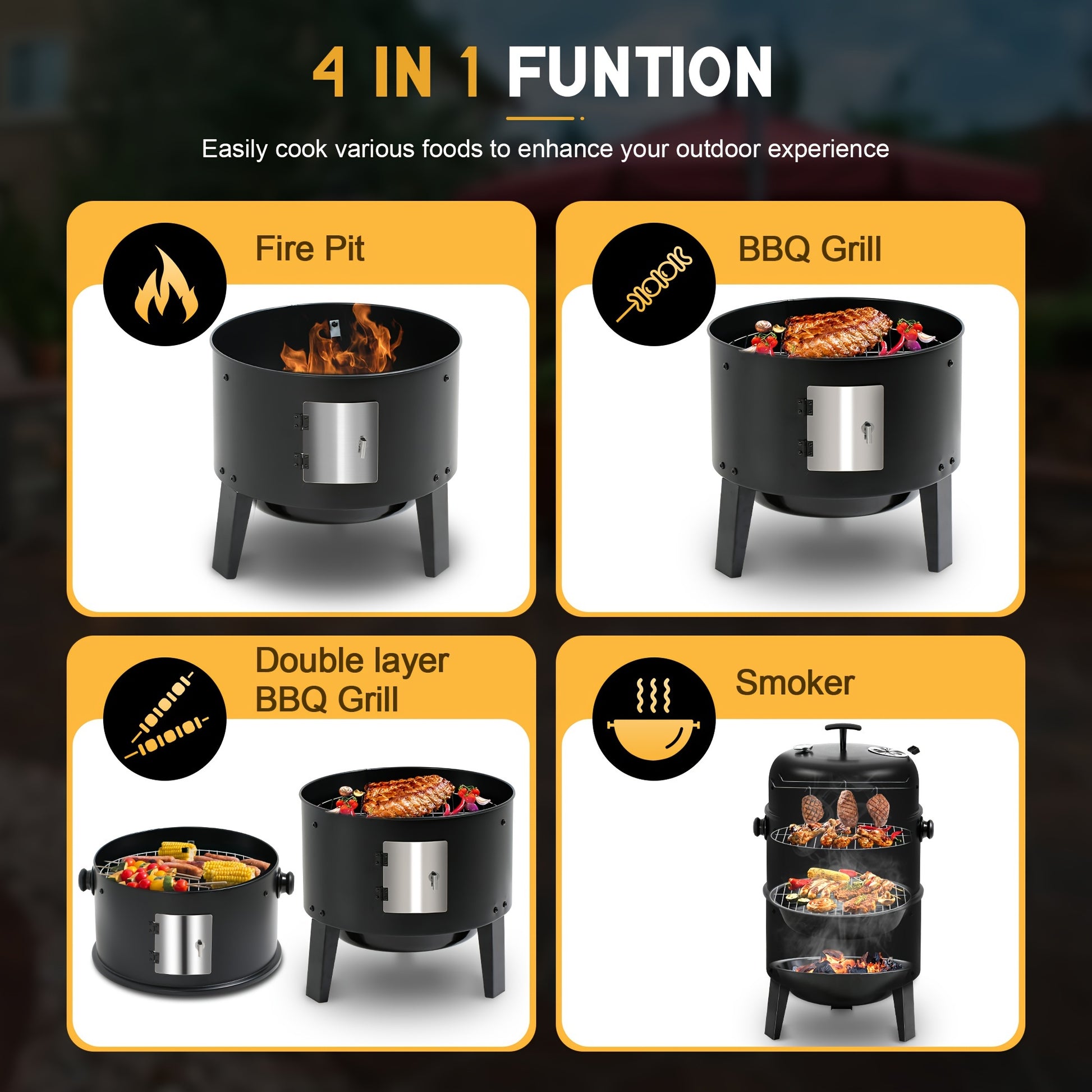 4 IN 1 FUNTION

Easily cook various foods to enhance your outdoor experience

Fire Pit

BBQ Grill

Double layer BBQ Grill

Smoker