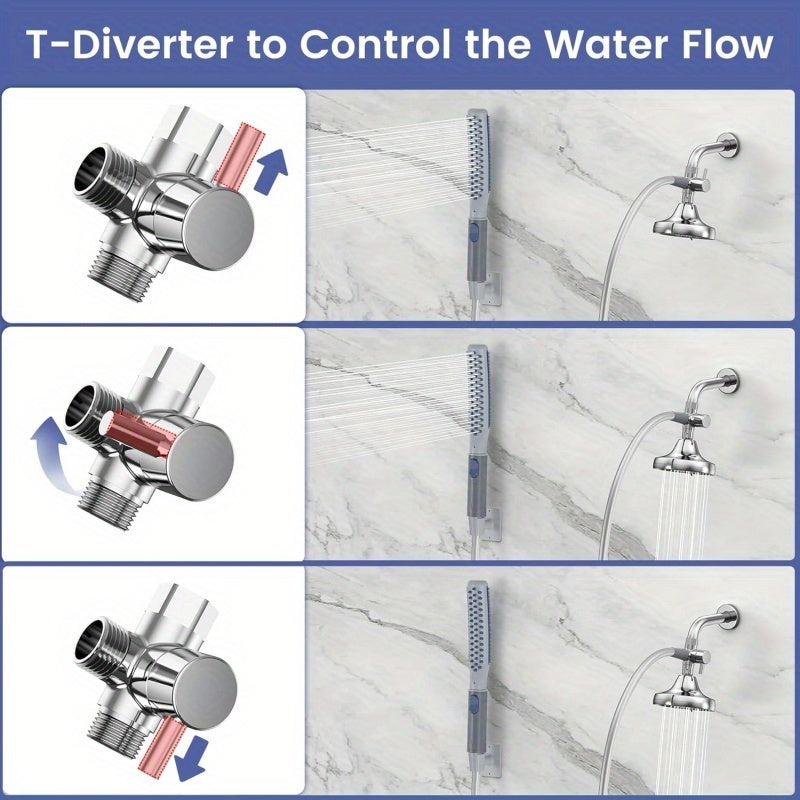 T-Diverter to Control the Water Flow