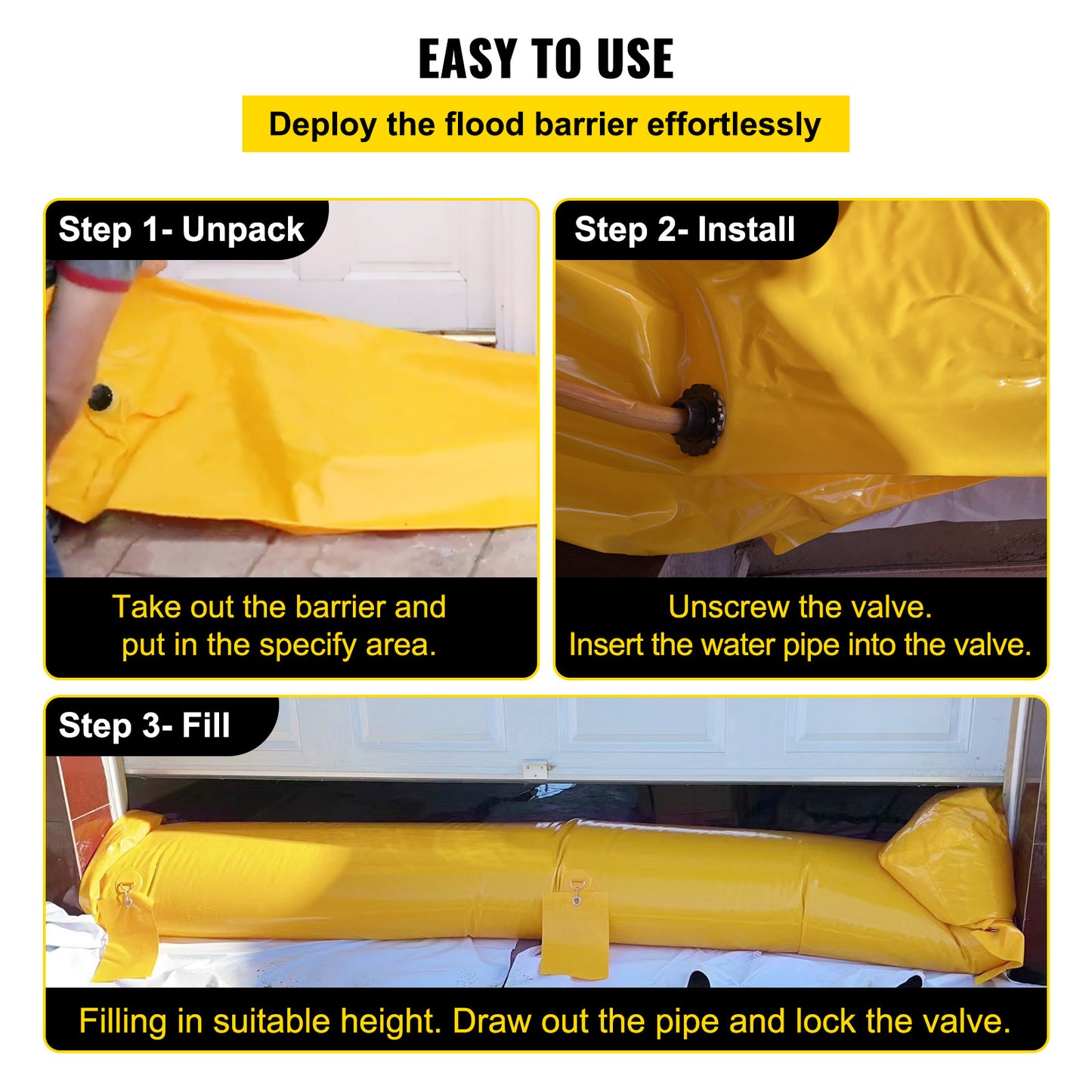 EASY TO USE

Deploy the flood barrier effortlessly

Step 1- Unpack

Take out the barrier and put in the specify area.

Step 2- Install

Unscrew the valve.
Insert the water pipe into the valve.

Step 3- Fill

Filling in suitable height. Draw out the pipe and lock the valve.