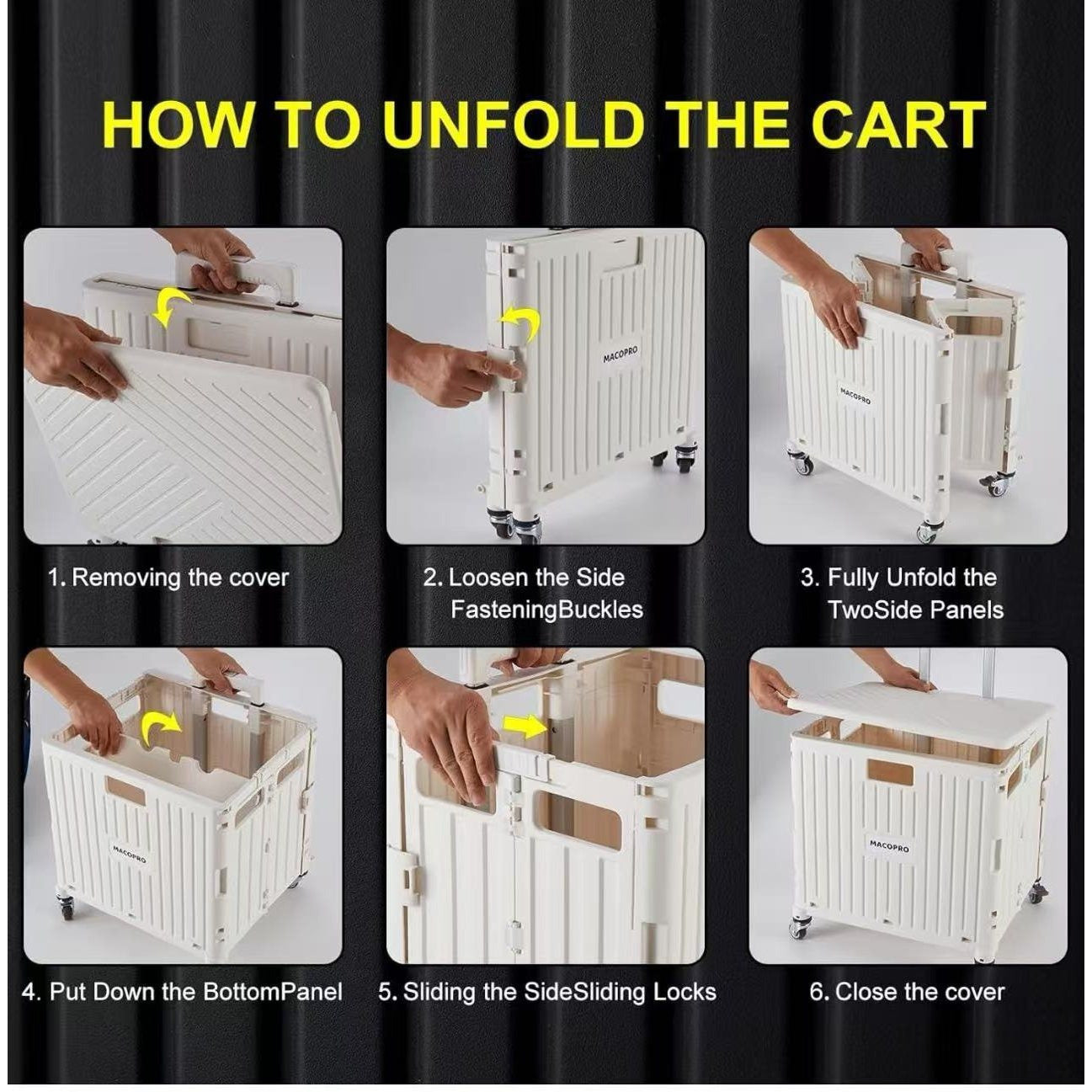 HOW TO UNFOLD THE CART

MACOPRO

MACOPRO

1. Removing the cover

2. Loosen the Side FasteningBuckles

3. Fully Unfold the TwoSide Panels

MACOPRO

MACOPRO

4. Put Down the BottomPanel

5. Sliding the SideSliding Locks

6. Close the cover