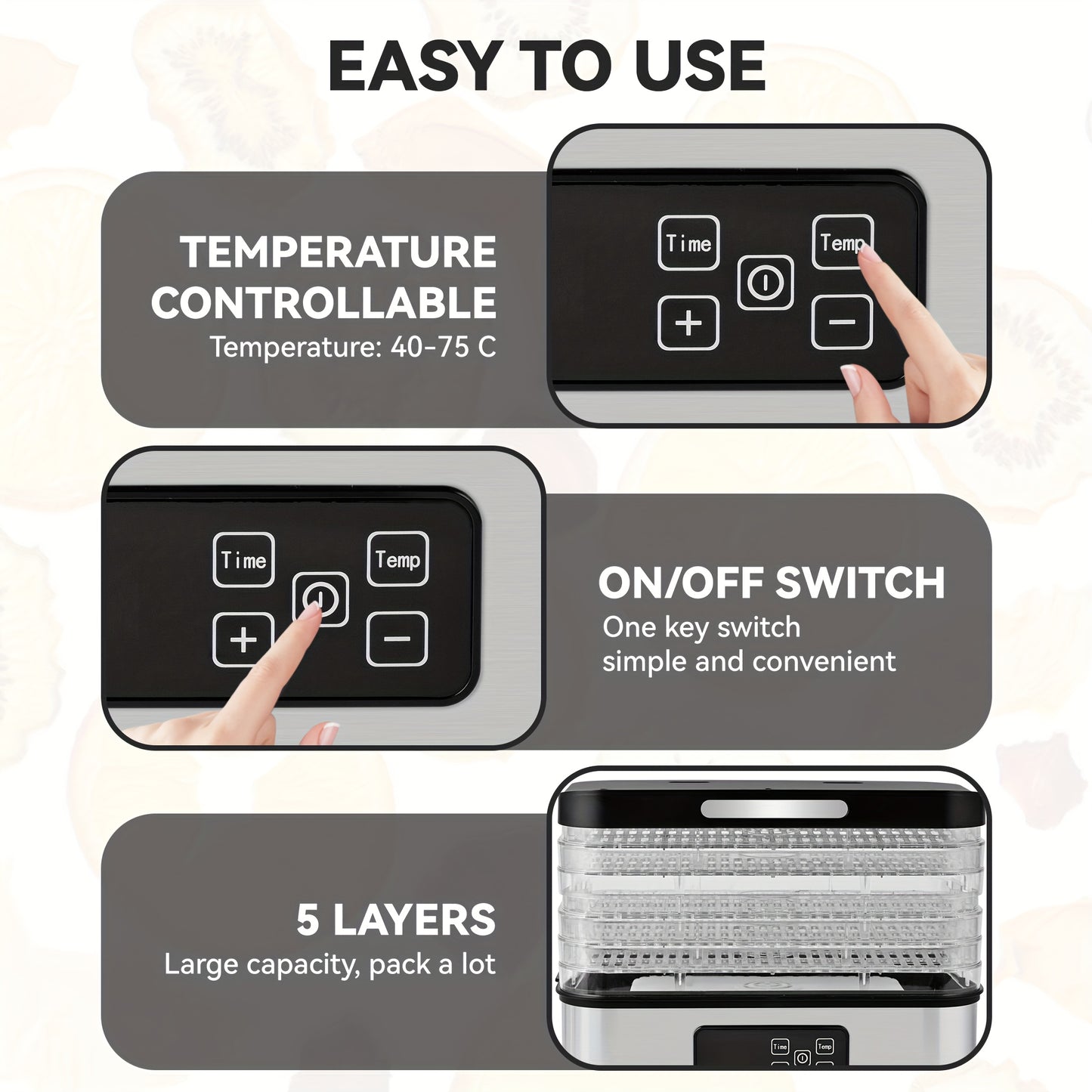 EASY TO USE

TEMPERATURE CONTROLLABLE
Temperature: 40-75 C

Time
Temp
+
−

Time
Temp
+
−

ON/OFF SWITCH
One key switch
simple and convenient

5 LAYERS
Large capacity, pack a lot

Time
Temp